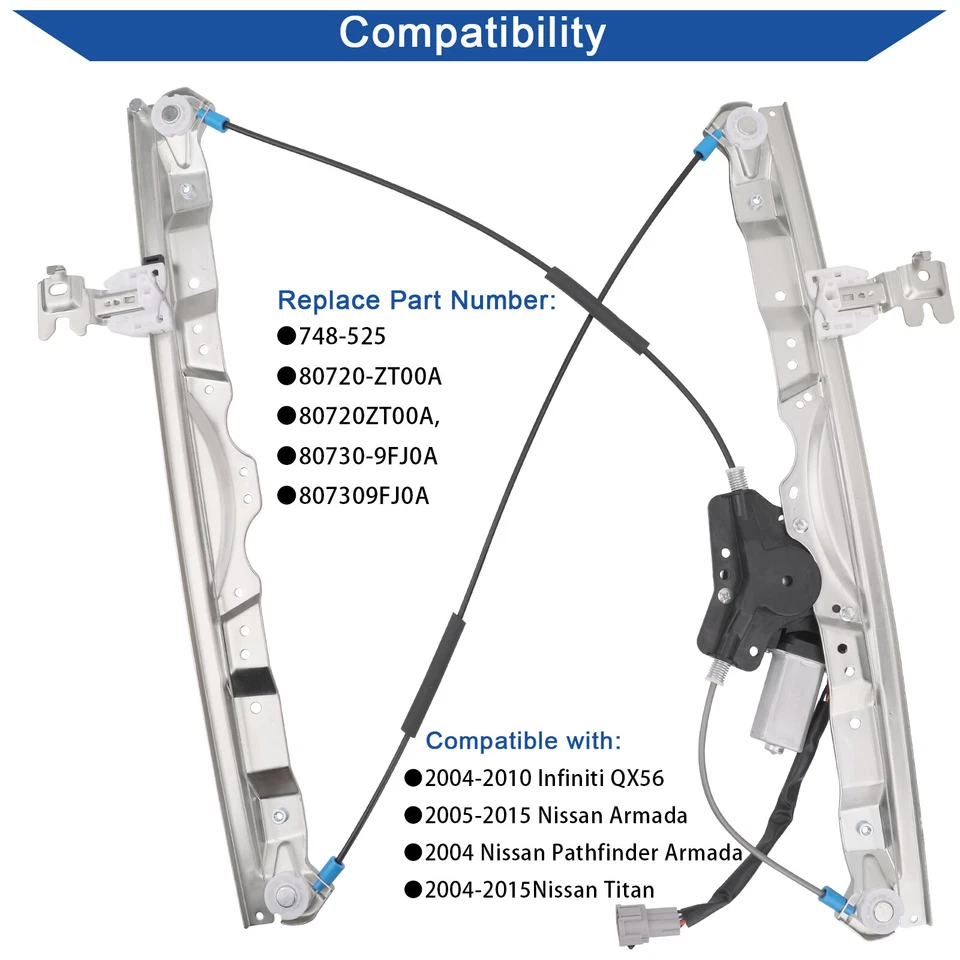 Compatibility

Replace Part Number:
●748-525
●80720-ZT00A
●80720ZT00A,
●80730-9FJ0A
●807309FJ0A

Compatible with:
●2004-2010 Infiniti QX56
●2005-2015 Nissan Armada
●2004 Nissan Pathfinder Armada
●2004-2015Nissan Titan