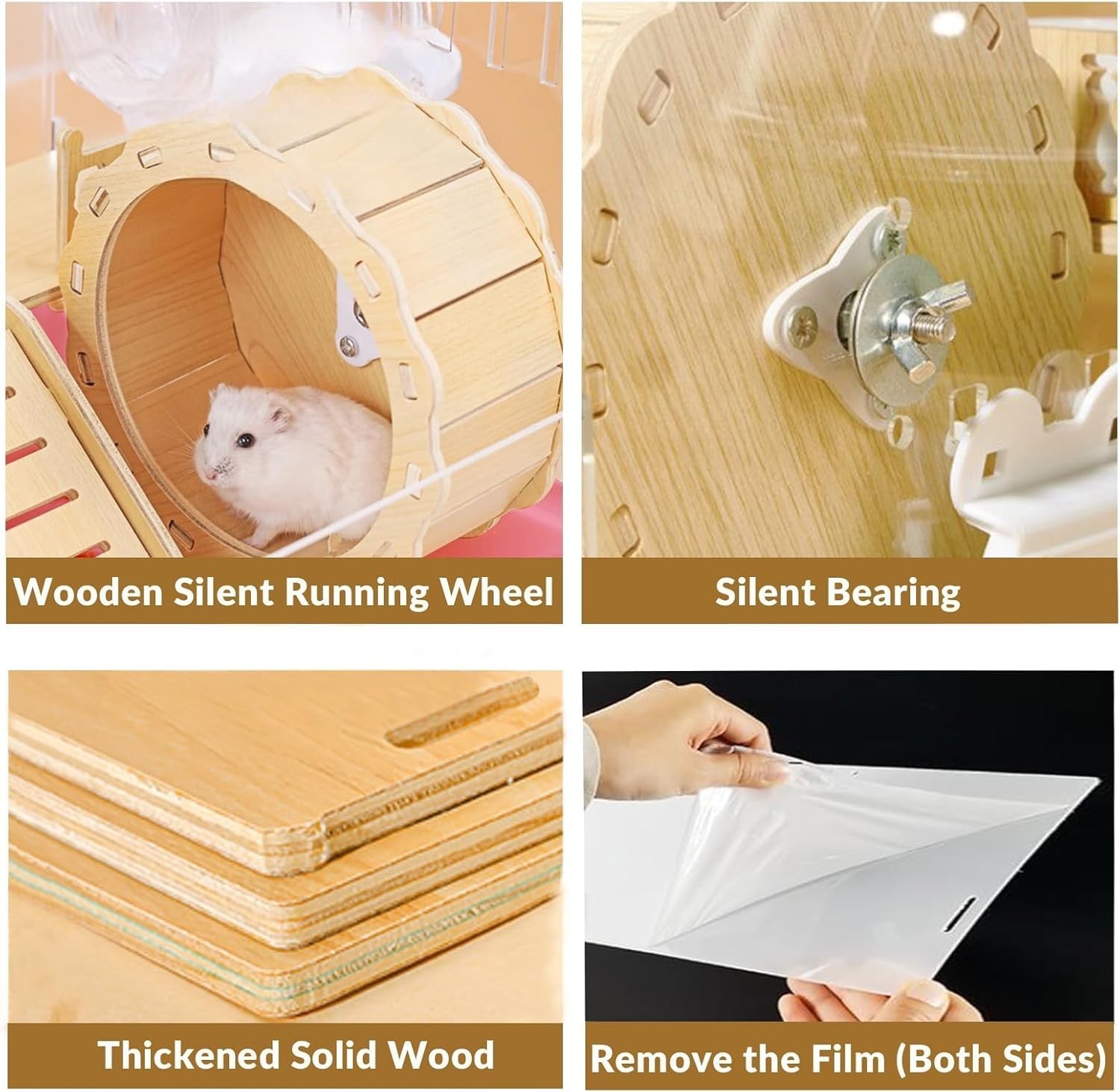 Wooden Silent Running Wheel

Silent Bearing

Thickened Solid Wood

Remove the Film (Both Sides)