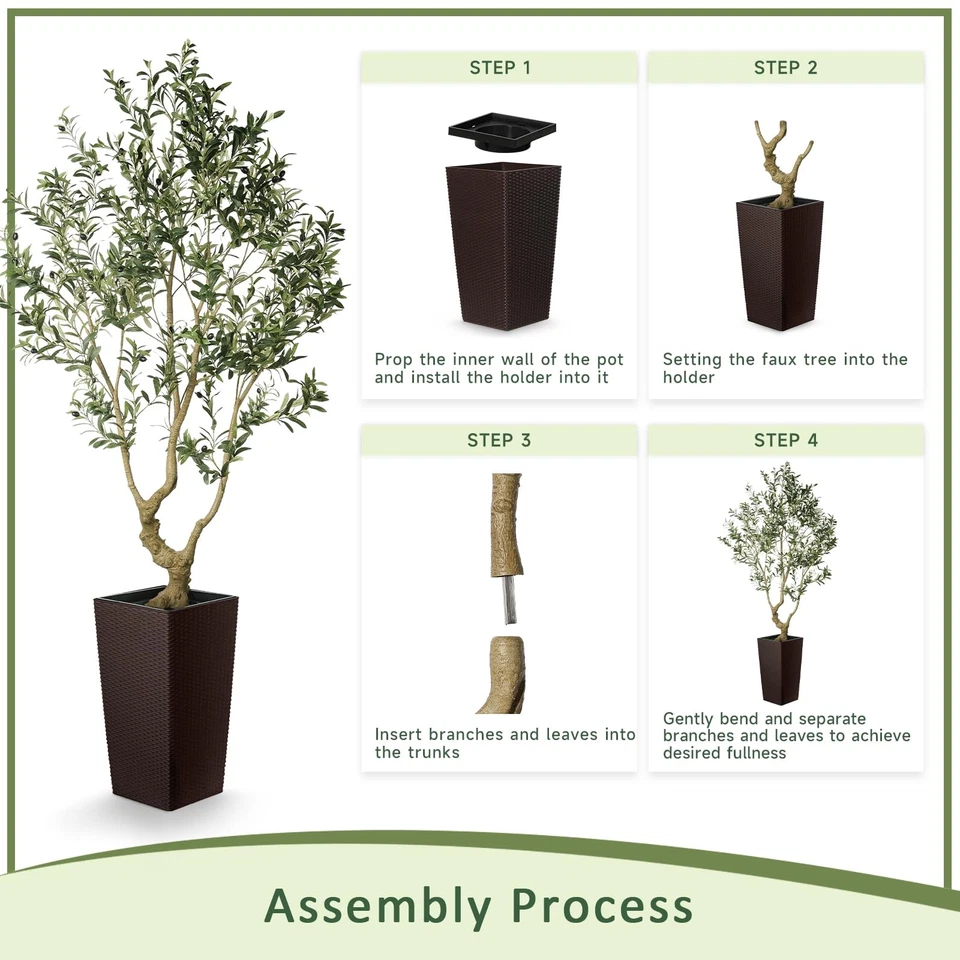 STEP 1

Prop the inner wall of the pot and install the holder into it

STEP 2

Setting the faux tree into the holder

STEP 3

Insert branches and leaves into the trunks

STEP 4

Gently bend and separate branches and leaves to achieve desired fullness

Assembly Process