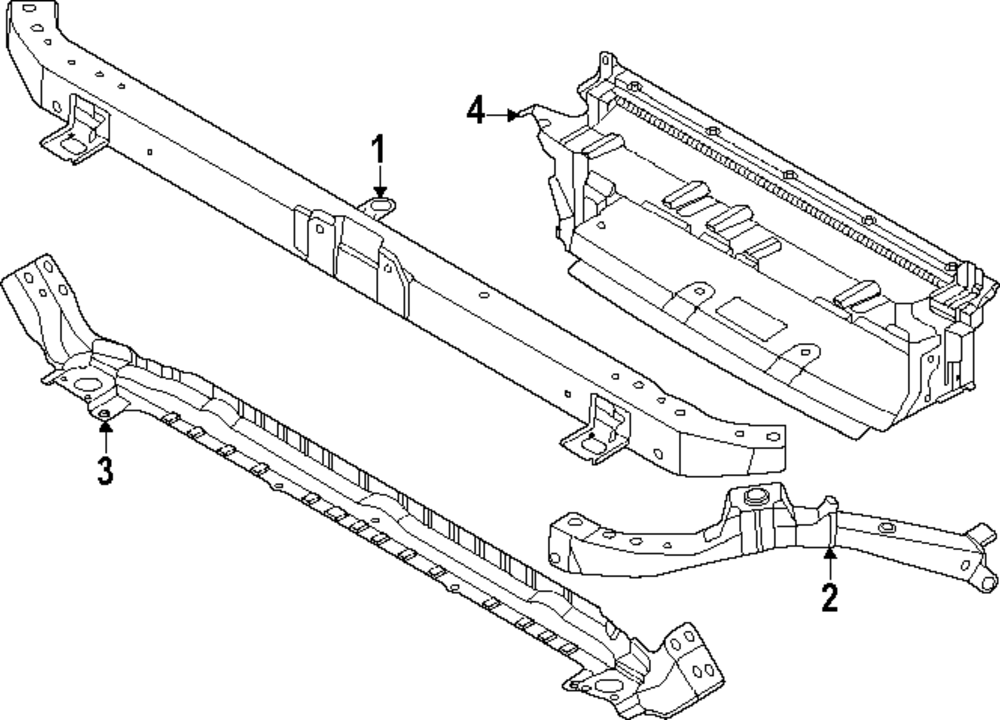 4
1
3
2