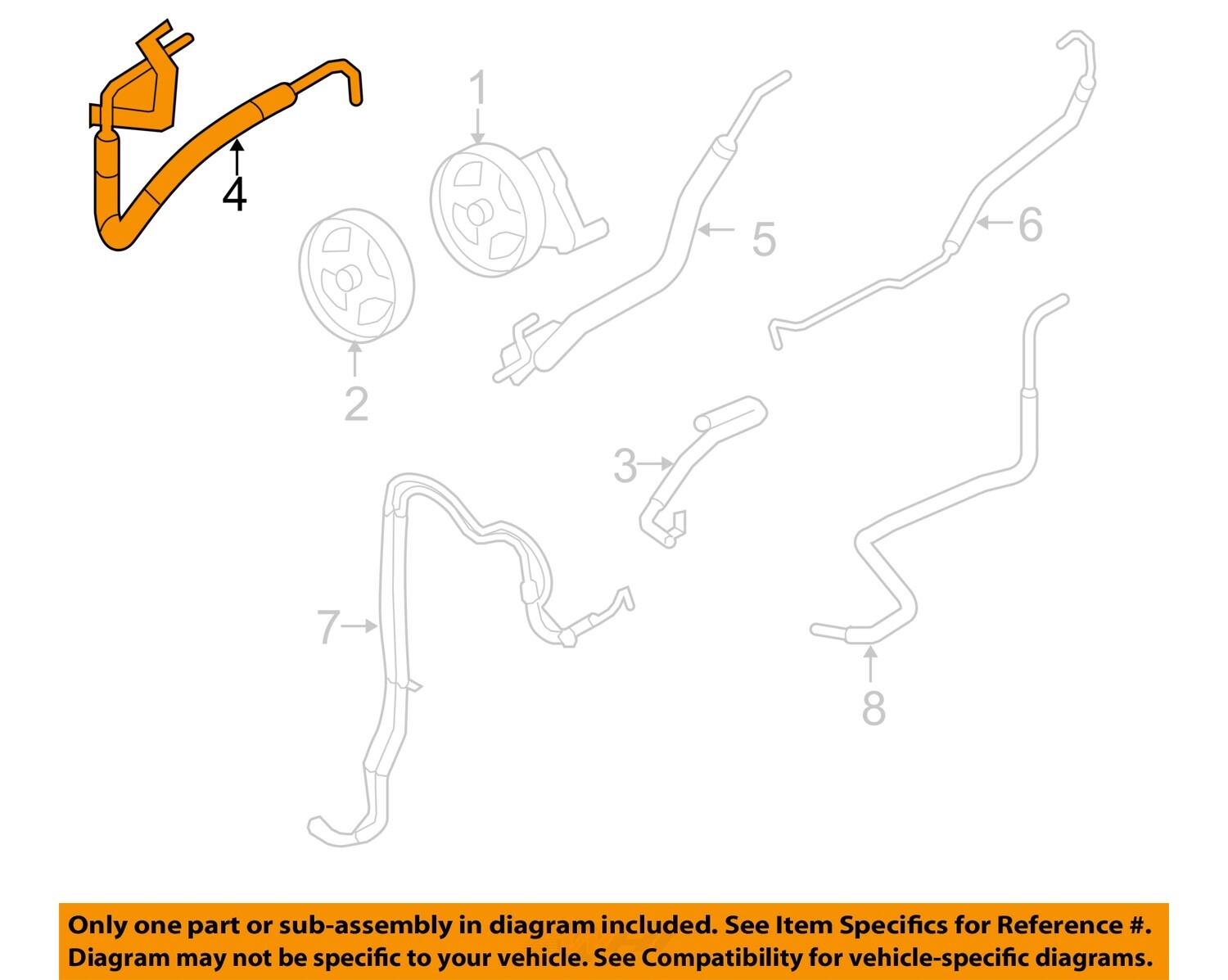 4

1

5

6

2

3

7

8

Only one part or sub-assembly in diagram included. See Item Specifics for Reference #.
Diagram may not be specific to your vehicle. See Compatibility for vehicle-specific diagrams.