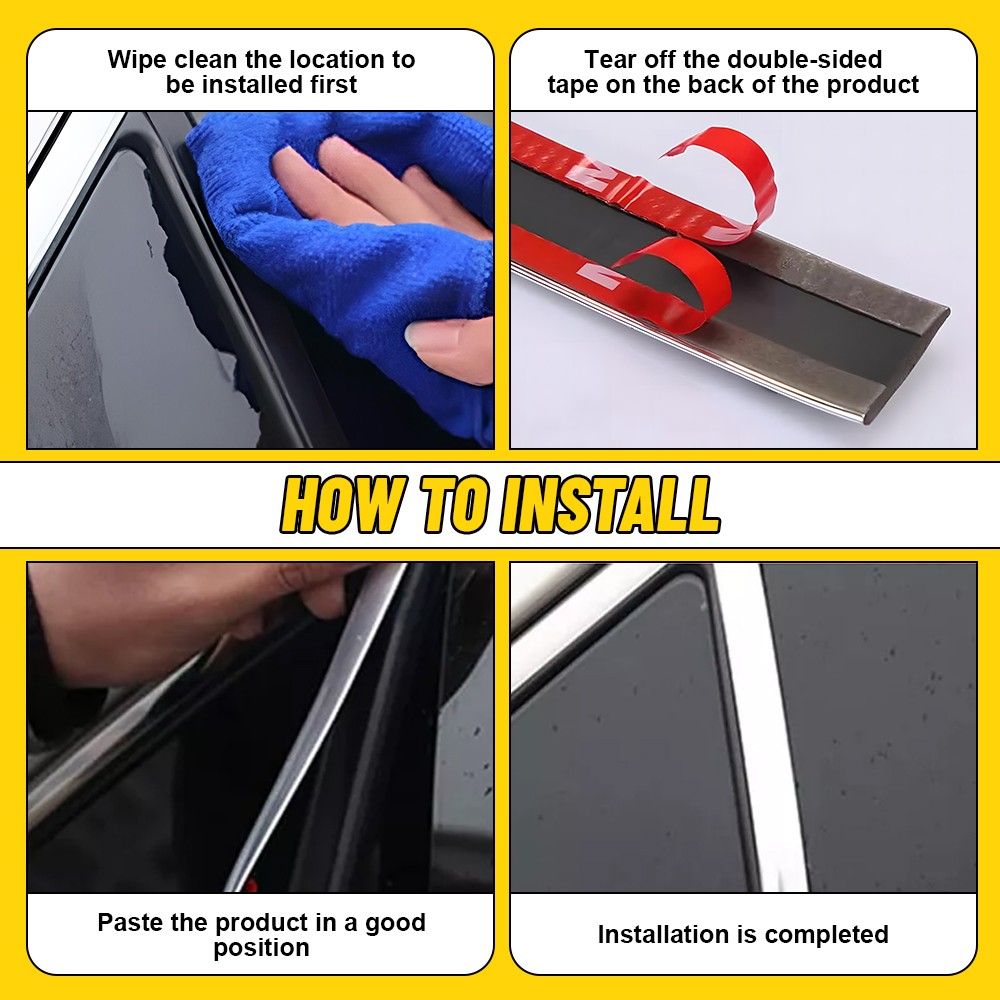 Wipe clean the location to be installed first

Tear off the double-sided tape on the back of the product

HOW TO INSTALL

Paste the product in a good position

Installation is completed