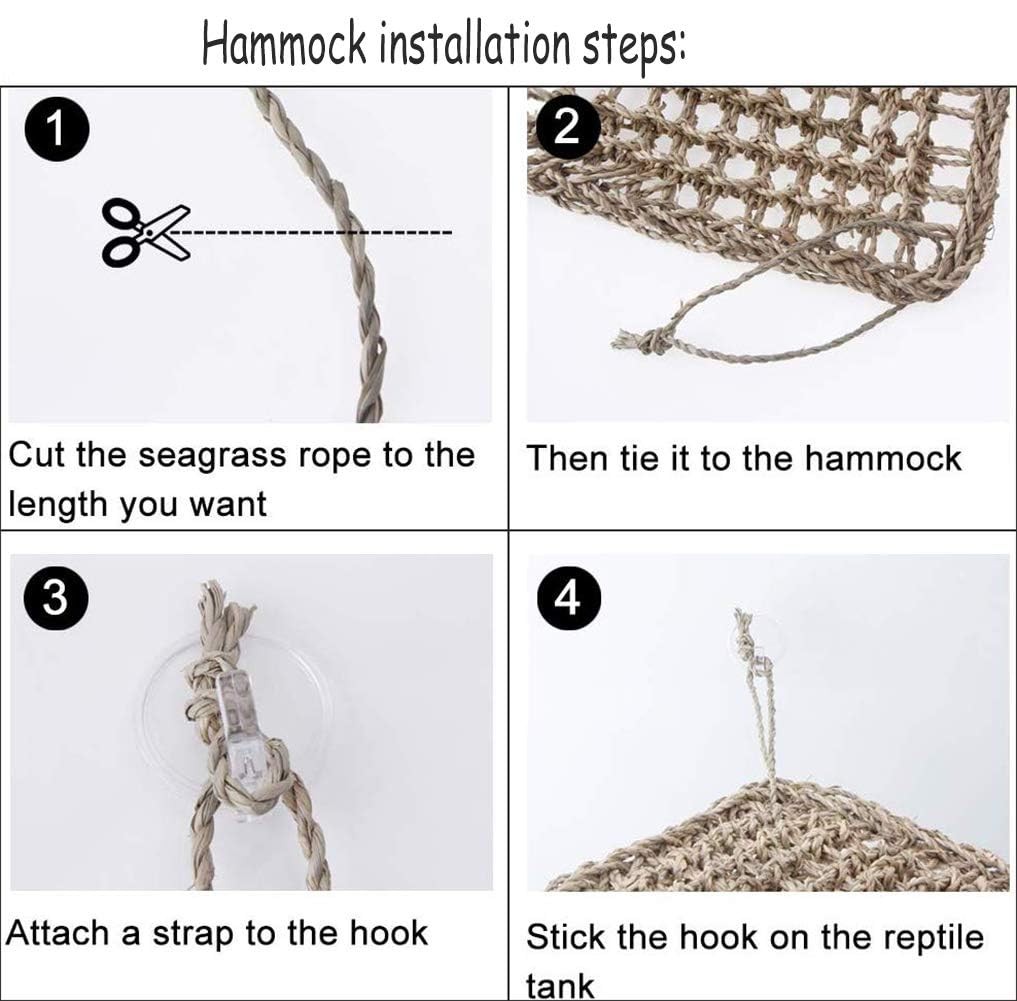 Hammock installation steps:

1

Cut the seagrass rope to the length you want

2

Then tie it to the hammock

3

Attach a strap to the hook

4

Stick the hook on the reptile tank