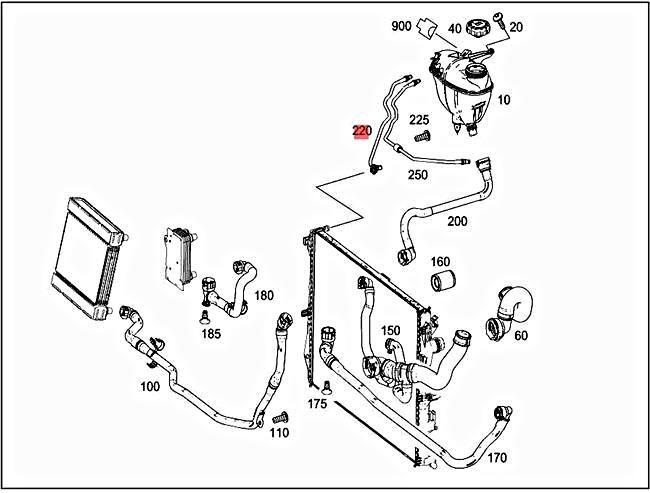 900
40
20
10
225
220
250
200
160
180
185
150
60
100
175
110
170