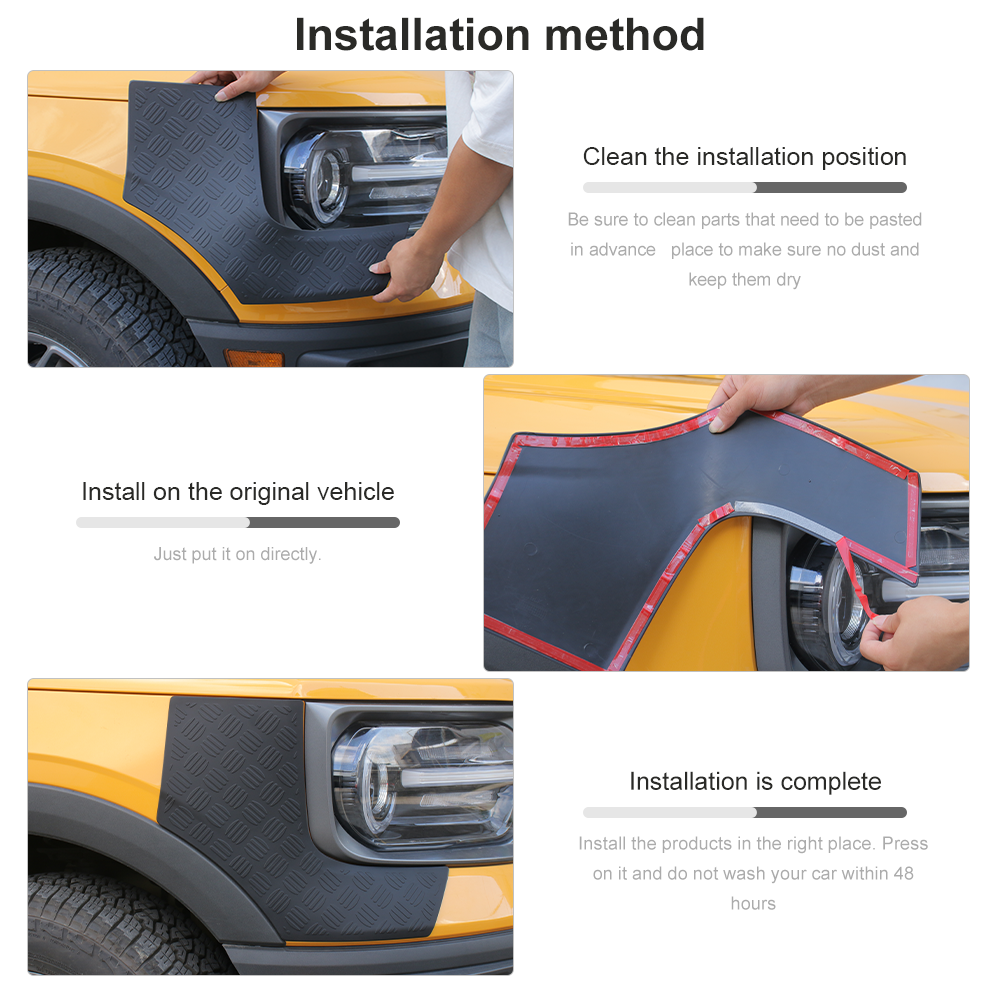 Installation method

Clean the installation position

Be sure to clean parts that need to be pasted in advance place to make sure no dust and keep them dry

Install on the original vehicle

Just put it on directly.

Installation is complete

Install the products in the right place. Press on it and do not wash your car within 48 hours