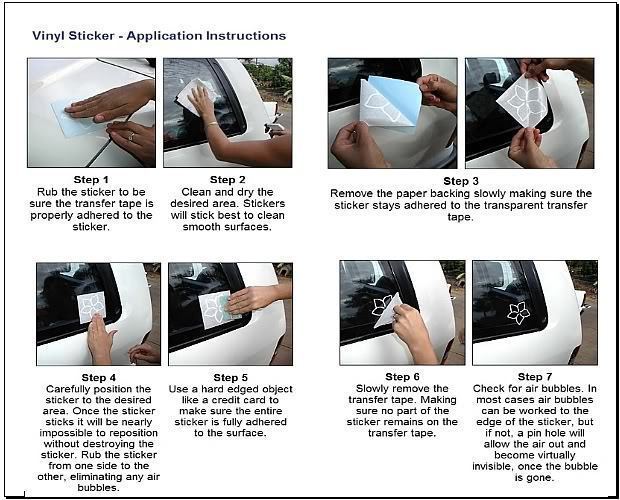 Vinyl Sticker - Application Instructions

Step 1
Rub the sticker to be sure the transfer tape is properly adhered to the sticker.

Step 2
Clean and dry the desired area. Stickers will stick best to clean smooth surfaces.

Step 3
Remove the paper backing slowly making sure the sticker stays adhered to the transparent transfer tape.

Step 4
Carefully position the sticker to the desired area. Once the sticker sticks it will be nearly impossible to reposition without destroying the sticker. Rub the sticker from one side to the other, eliminating any air bubbles.

Step 5
Use a hard edged object like a credit card to make sure the entire sticker is fully adhered to the surface.

Step 6
Slowly remove the transfer tape. Making sure no part of the sticker remains on the transfer tape.

Step 7
Check for air bubbles. In most cases air bubbles can be worked to the edge of the sticker, but if not, a pin hole will allow the air out and become virtually invisible, once the bubble is gone.