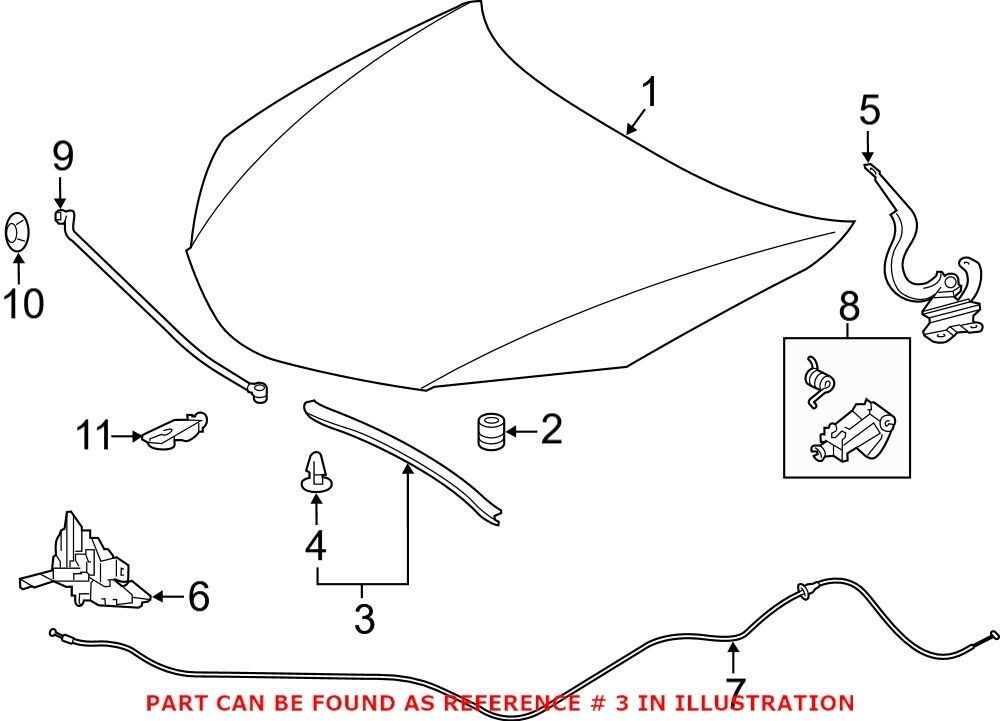 1
5
9
10
8
11
2
4
3
6
7
PART CAN BE FOUND AS REFERENCE # 3 IN ILLUSTRATION