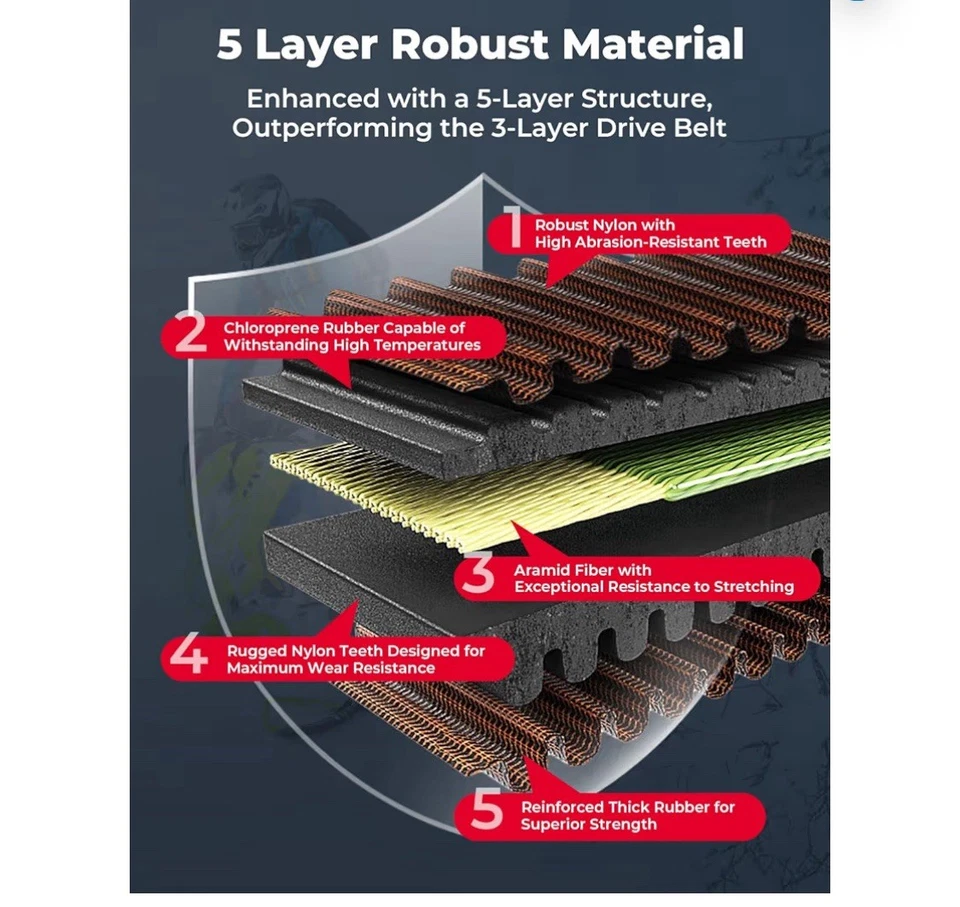 5 Layer Robust Material

Enhanced with a 5-Layer Structure, Outperforming the 3-Layer Drive Belt

1 Robust Nylon with High Abrasion-Resistant Teeth

2 Chloroprene Rubber Capable of Withstanding High Temperatures

3 Aramid Fiber with Exceptional Resistance to Stretching

4 Rugged Nylon Teeth Designed for Maximum Wear Resistance

5 Reinforced Thick Rubber for Superior Strength