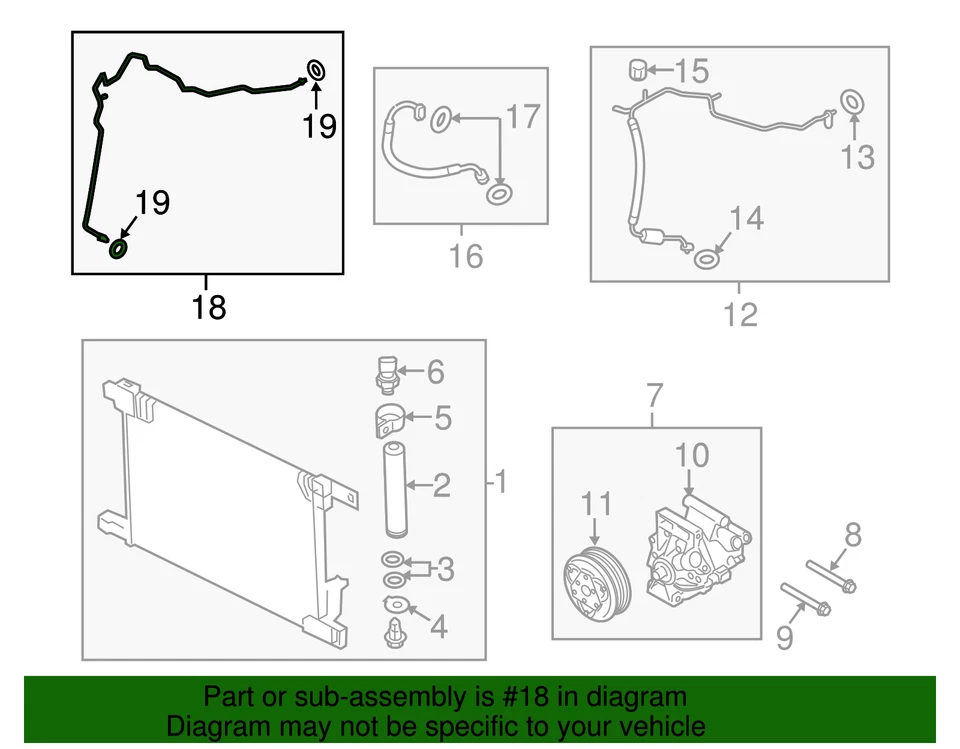 19

19

18

17

16

15

13

14

12

6

5

2

1

3

4

7

10

11

8

9

Part or sub-assembly is #18 in diagram
Diagram may not be specific to your vehicle