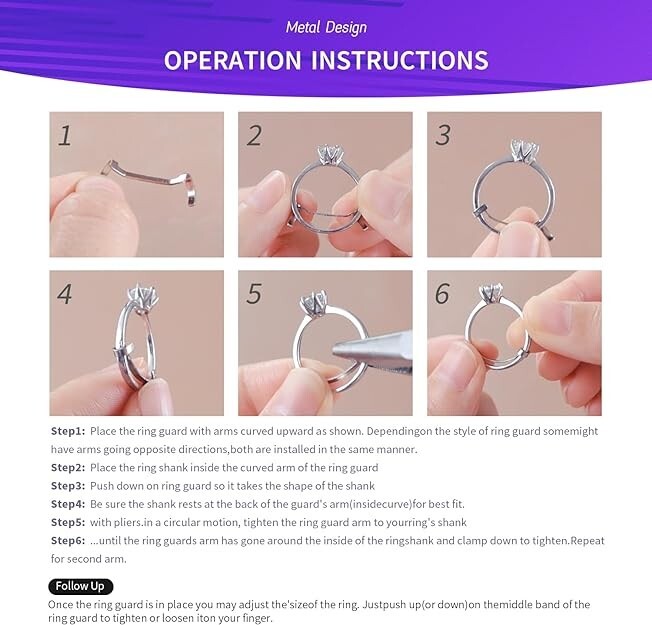 Metal Design

OPERATION INSTRUCTIONS

1

2

3

4

5

6

Step1: Place the ring guard with arms curved upward as shown. Dependingon the style of ring guard somemight have arms going opposite directions,both are installed in the same manner.

Step2: Place the ring shank inside the curved arm of the ring guard

Step3: Push down on ring guard so it takes the shape of the shank

Step4: Be sure the shank rests at the back of the guard's arm(insidecurve)for best fit.

Step5: with pliers.in a circular motion, tighten the ring guard arm to yourring's shank

Step6: ...until the ring guards arm has gone around the inside of the ringshank and clamp down to tighten.Repeat for second arm.

Follow Up

Once the ring guard is in place you may adjust the'sizeof the ring. Justpush up(or down)on themiddle band of the ring guard to tighten or loosen iton your finger.