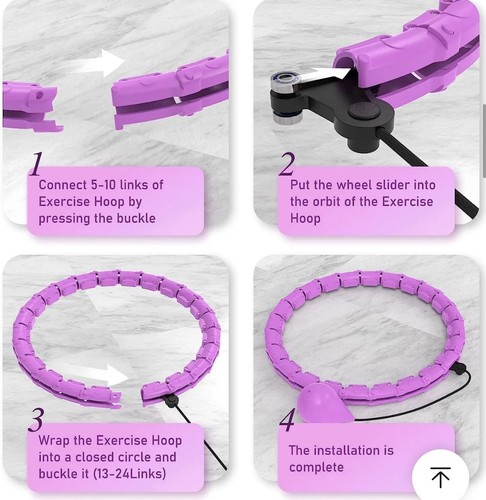 1
Connect 5-10 links of Exercise Hoop by pressing the buckle

2
Put the wheel slider into the orbit of the Exercise Hoop

3
Wrap the Exercise Hoop into a closed circle and buckle it (13-24Links)

4
The installation is complete