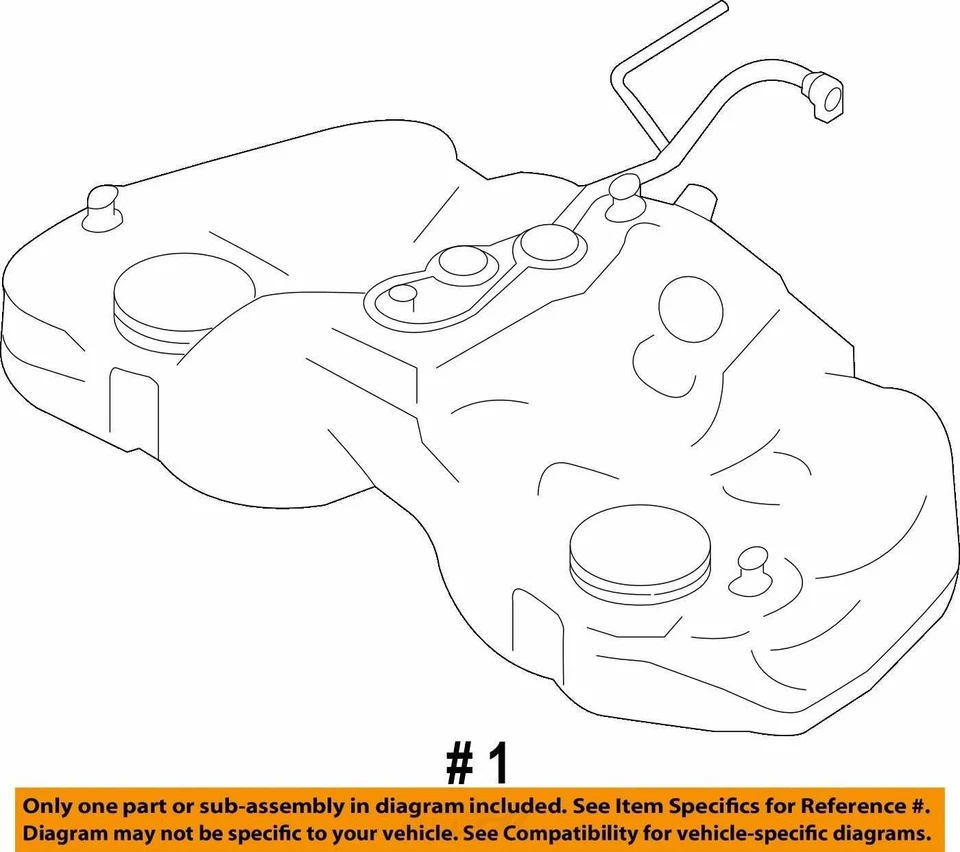 # 1

Only one part or sub-assembly in diagram included. See Item Specifics for Reference #. Diagram may not be specific to your vehicle. See Compatibility for vehicle-specific diagrams.