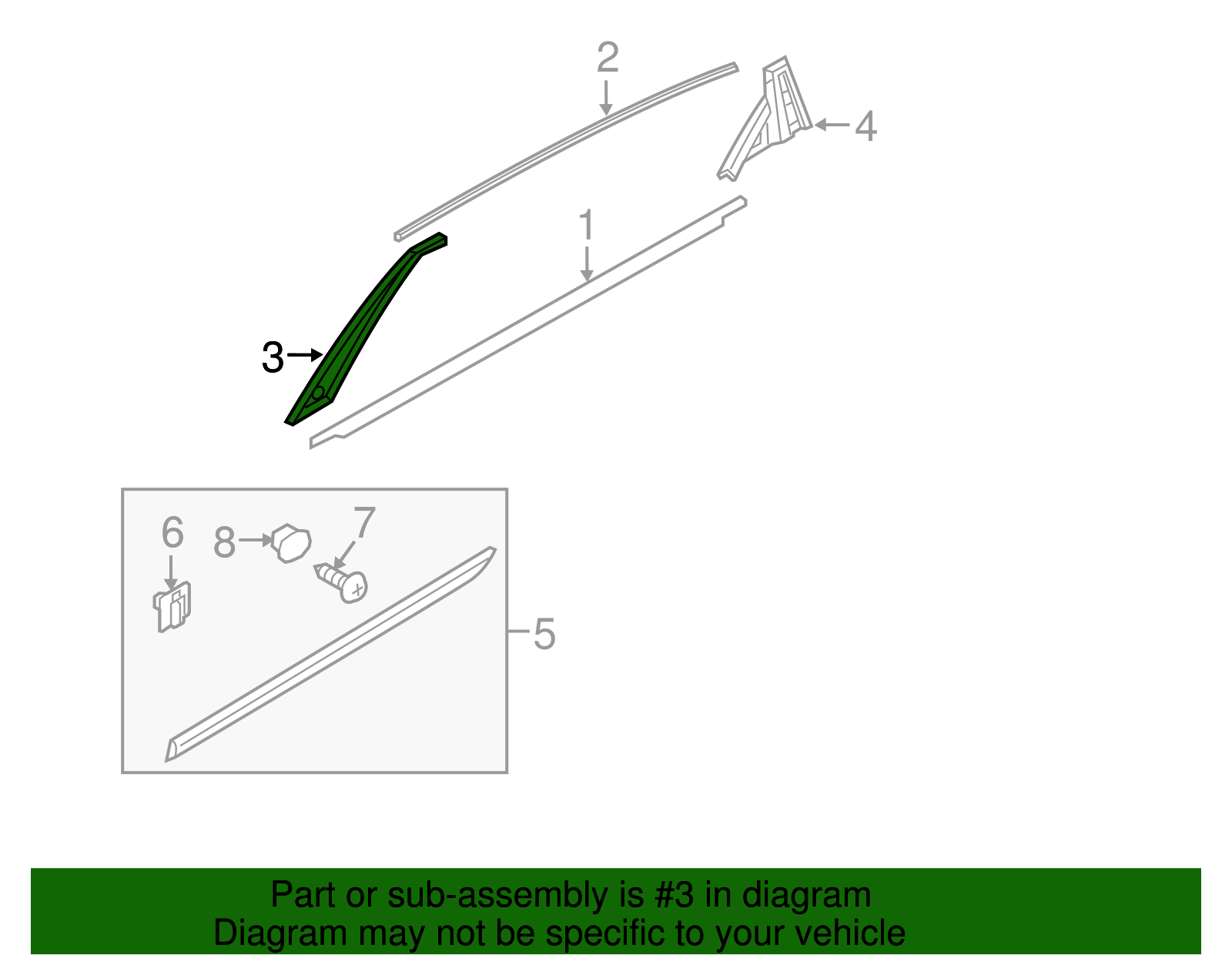 2
4
1
3
6
8
7
5

Part or sub-assembly is #3 in diagram
Diagram may not be specific to your vehicle