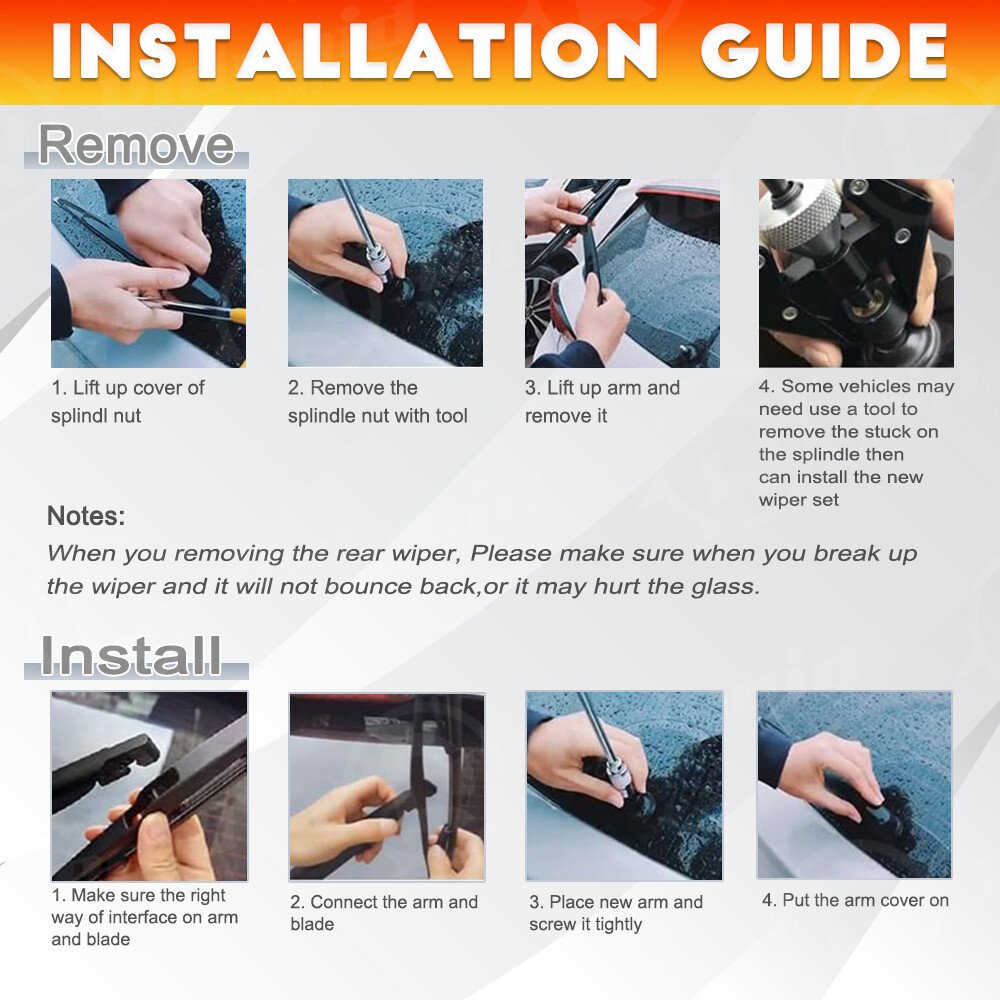 INSTALLATION GUIDE

Remove

1. Lift up cover of splindl nut

2. Remove the splindle nut with tool

3. Lift up arm and remove it

4. Some vehicles may need use a tool to remove the stuck on the splindle then can install the new wiper set

Notes:

When you removing the rear wiper, Please make sure when you break up the wiper and it will not bounce back,or it may hurt the glass.

Install

1. Make sure the right way of interface on arm and blade

2. Connect the arm and blade

3. Place new arm and screw it tightly

4. Put the arm cover on