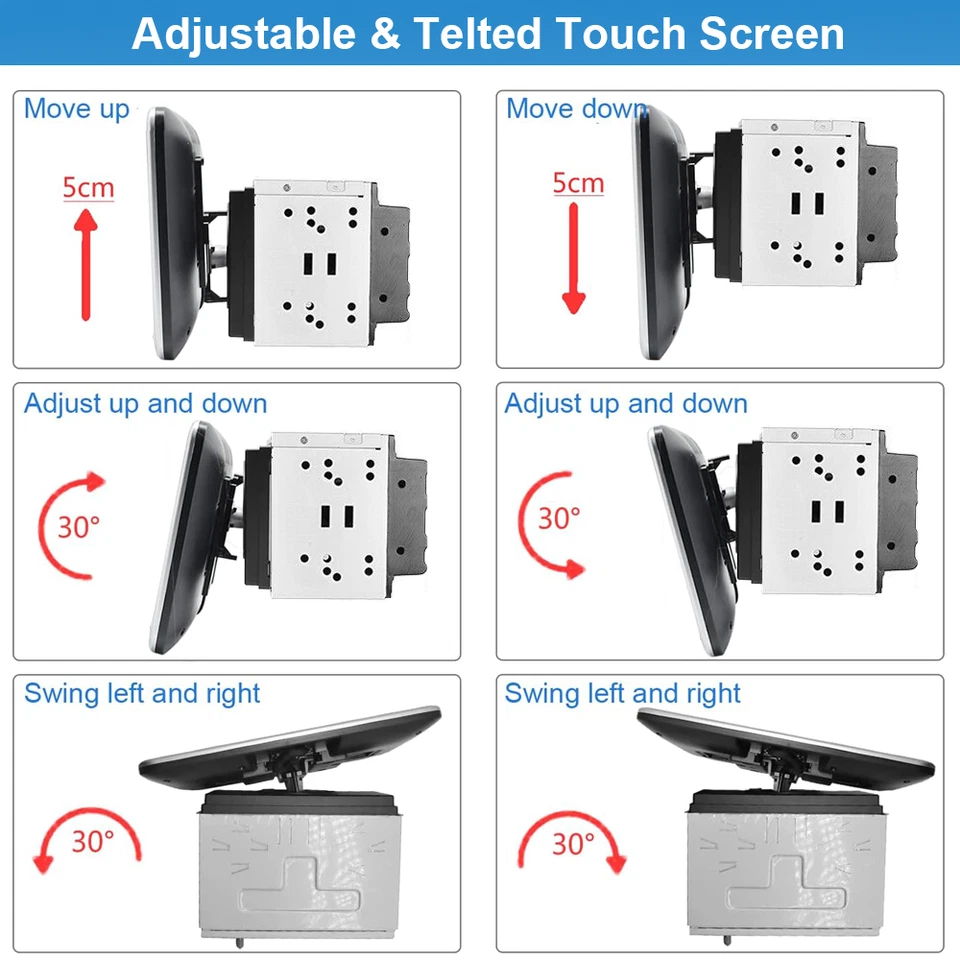 Adjustable & Telted Touch Screen

Move up

5cm

Move down

5cm

Adjust up and down

30°

Adjust up and down

30°

Swing left and right

30°

Swing left and right

30°