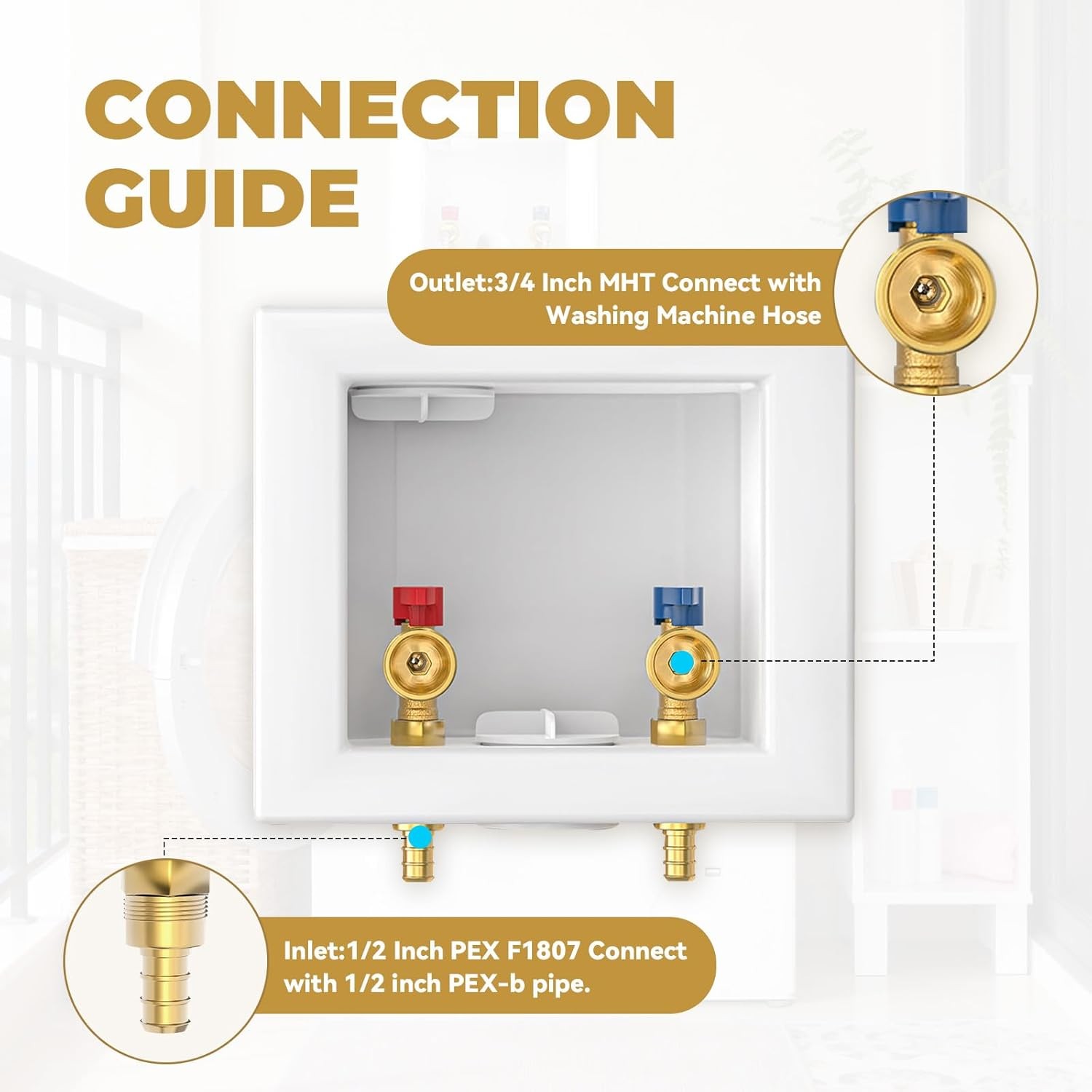 CONNECTION GUIDE

Outlet:3/4 Inch MHT Connect with Washing Machine Hose

Inlet:1/2 Inch PEX F1807 Connect with 1/2 inch PEX-b pipe.