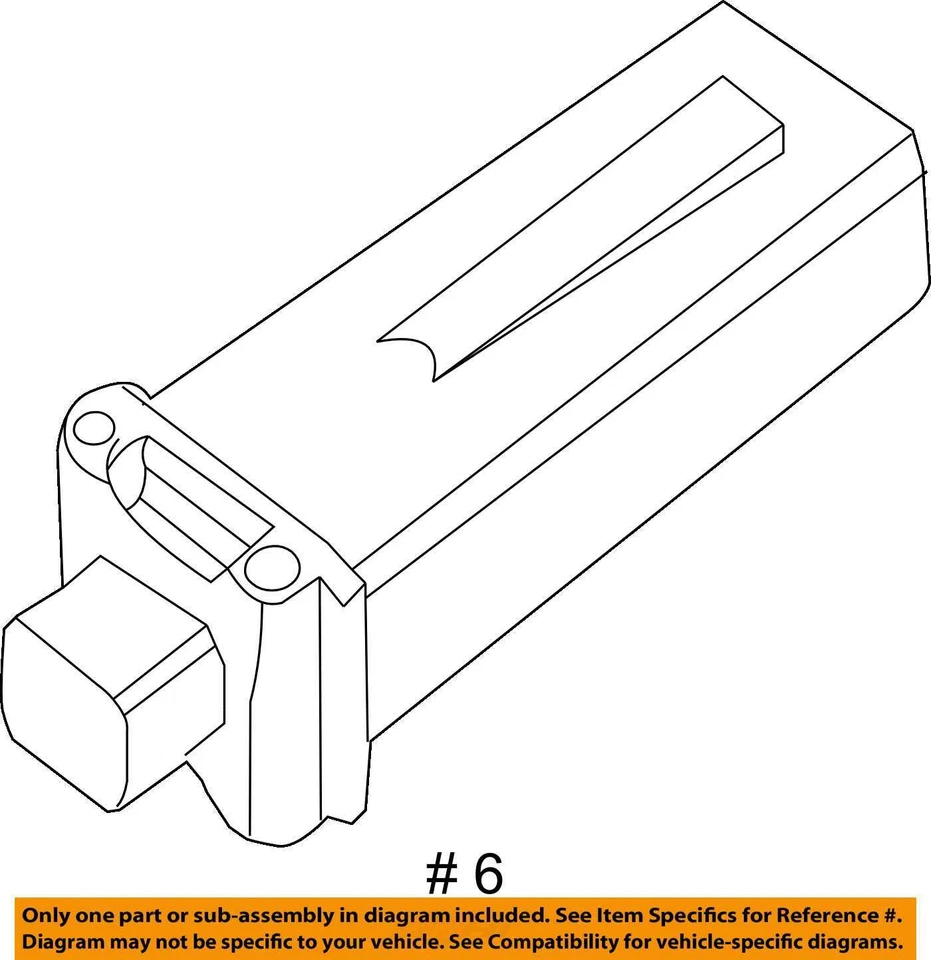 # 6

Only one part or sub-assembly in diagram included. See Item Specifics for Reference #.
Diagram may not be specific to your vehicle. See Compatibility for vehicle-specific diagrams.