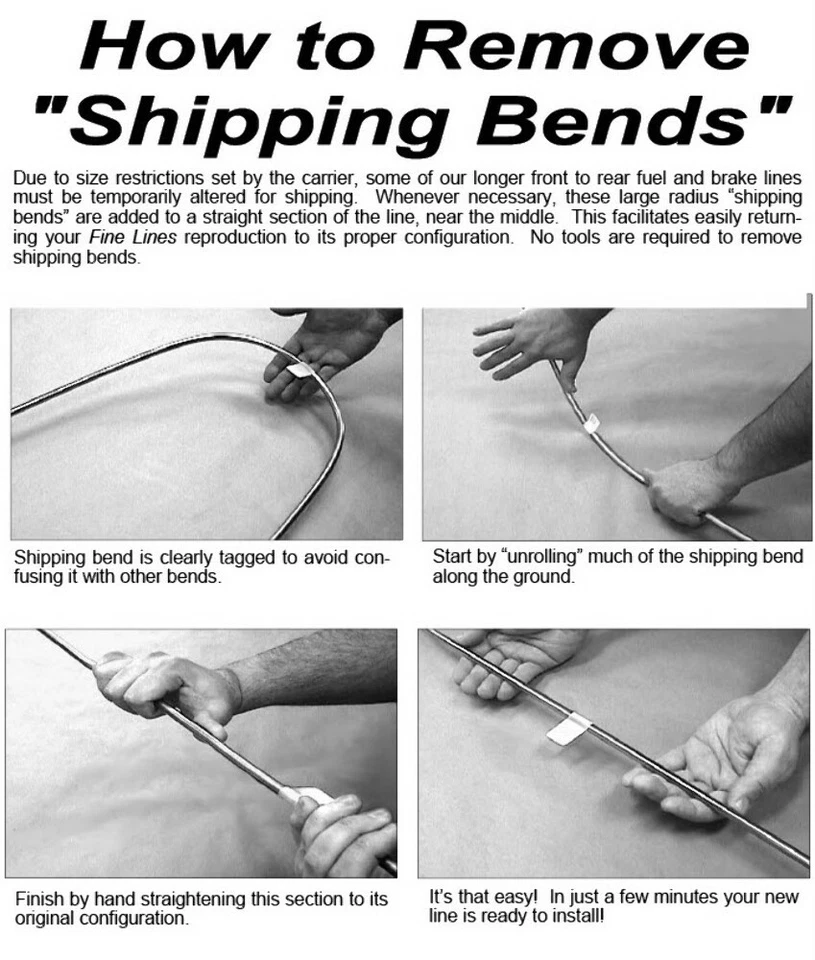 How to Remove "Shipping Bends"

Due to size restrictions set by the carrier, some of our longer front to rear fuel and brake lines must be temporarily altered for shipping. Whenever necessary, these large radius "shipping bends" are added to a straight section of the line, near the middle. This facilitates easily returning your Fine Lines reproduction to its proper configuration. No tools are required to remove shipping bends.

Shipping bend is clearly tagged to avoid confusing it with other bends.

Start by "unrolling" much of the shipping bend along the ground.

Finish by hand straightening this section to its original configuration.

It's that easy! In just a few minutes your new line is ready to install!