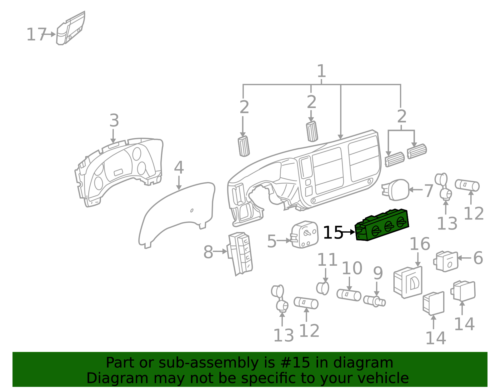 17
1
2
2
2
3
4
7
13
12
15
5
8
16
6
11
10
9
13
12
14
14

Part or sub-assembly is #15 in diagram
Diagram may not be specific to your vehicle