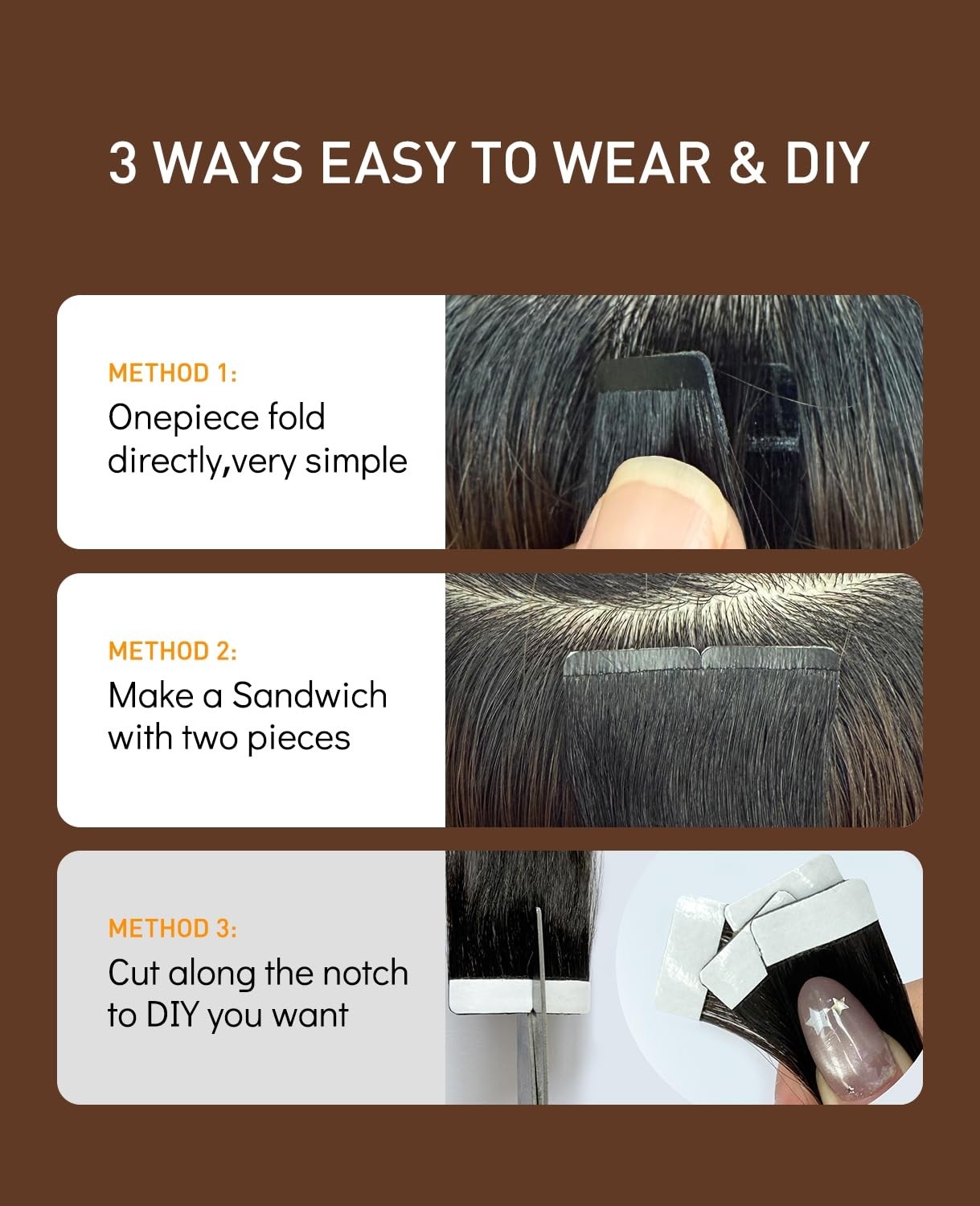 3 WAYS EASY TO WEAR & DIY

METHOD 1:
Onepiece fold directly,very simple

METHOD 2:
Make a Sandwich with two pieces

METHOD 3:
Cut along the notch to DIY you want