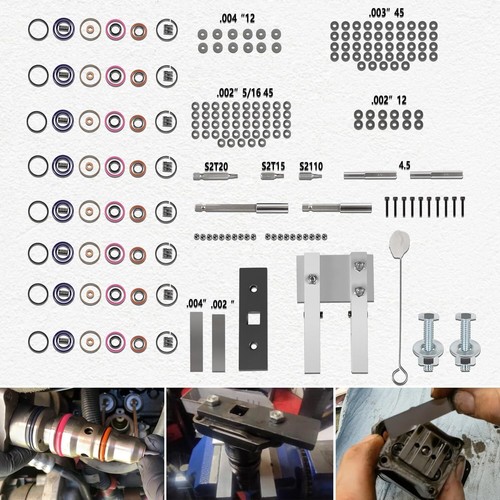 .004 "12

.003" 45

.002" 5/16 45

.002" 12

S2T20

S2T15

S2110

4.5

.004"

.002 "