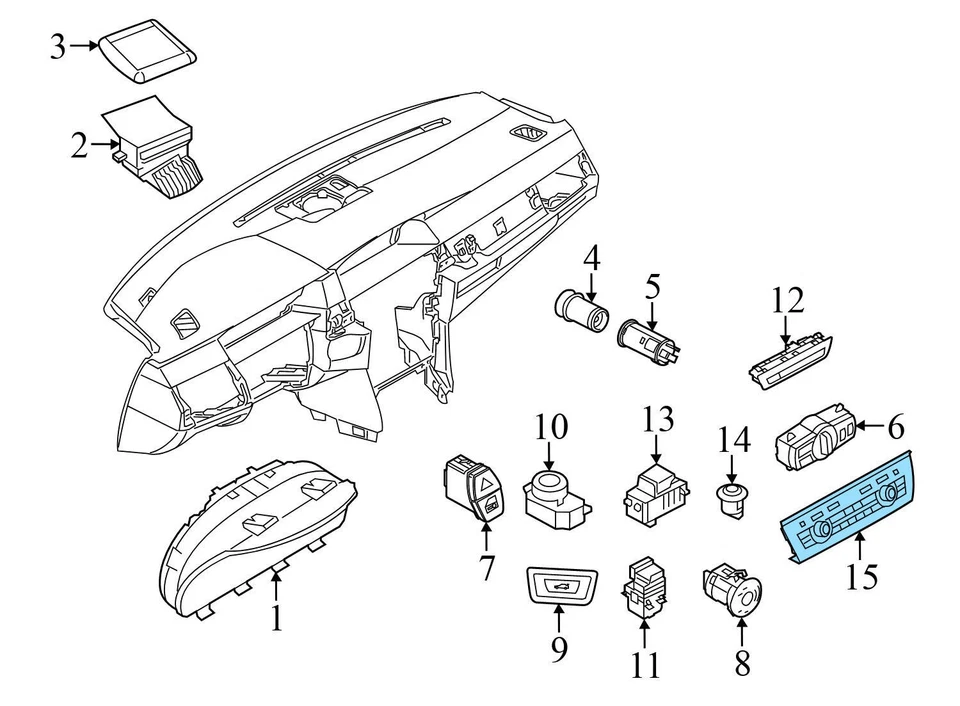 3
2
4
5
12
10
13
14
6
7
15
1
9
11
8