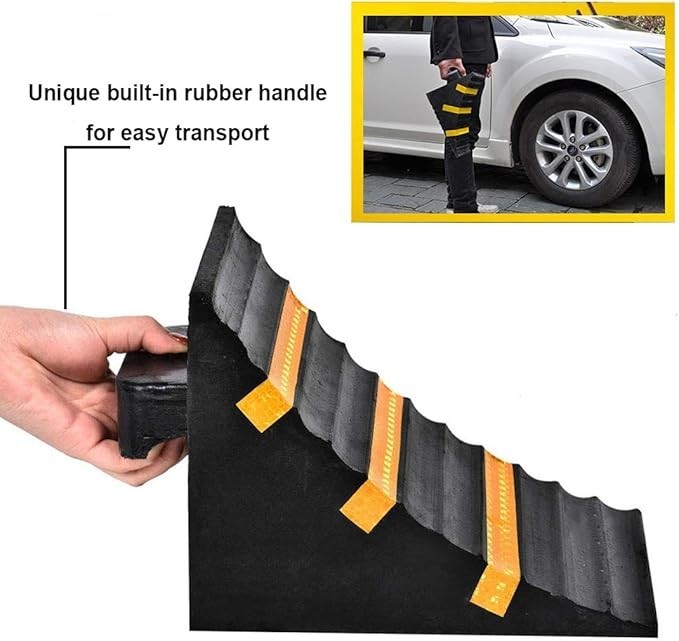 Unique built-in rubber handle
for easy transport