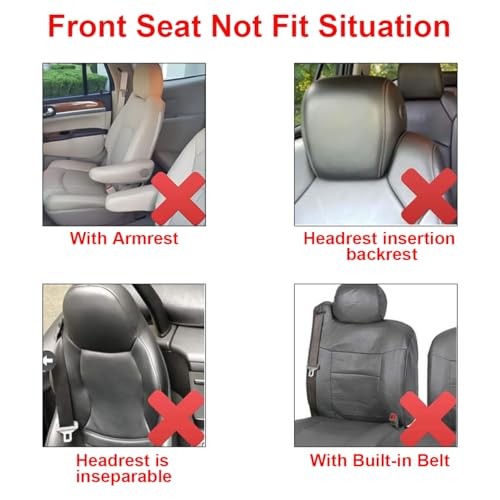 Front Seat Not Fit Situation

With Armrest

Headrest insertion backrest

Headrest is inseparable

With Built-in Belt