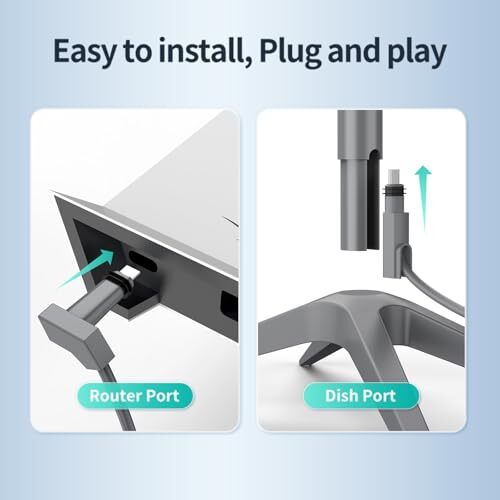 Easy to install, Plug and play

Router Port

Dish Port