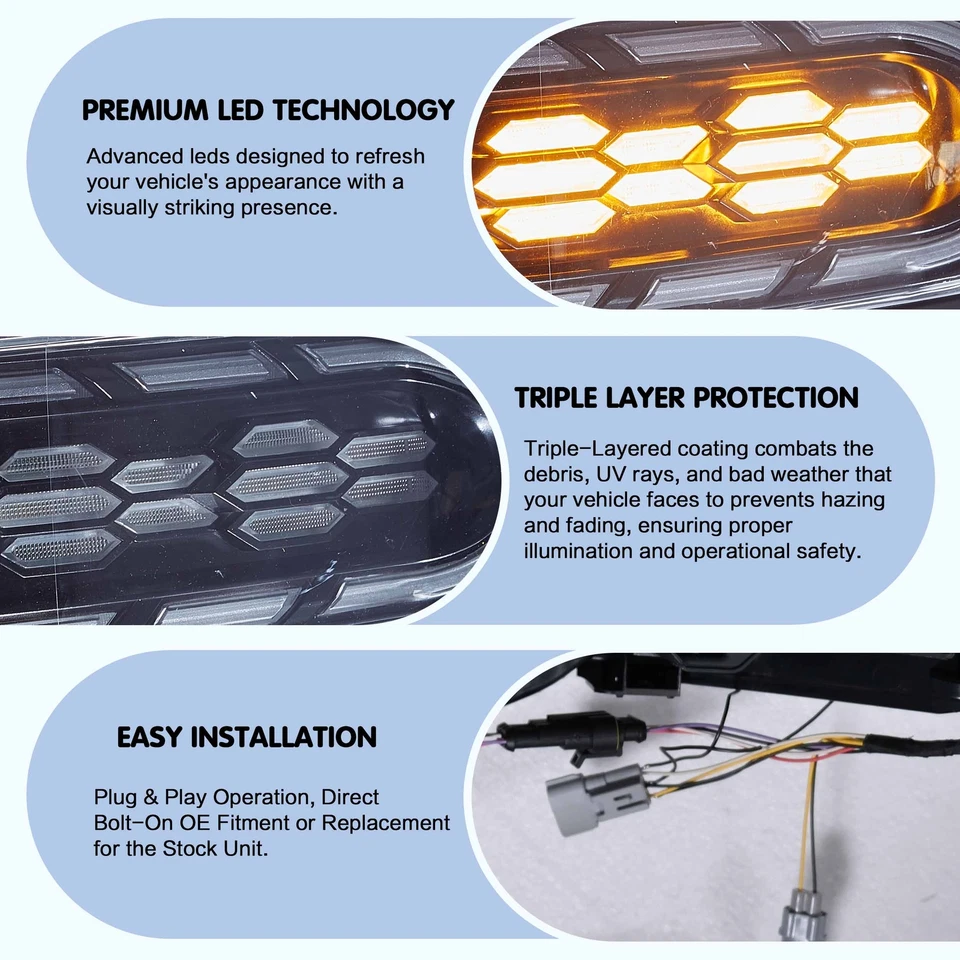 PREMIUM LED TECHNOLOGY

Advanced leds designed to refresh your vehicle's appearance with a visually striking presence.

TRIPLE LAYER PROTECTION

Triple-Layered coating combats the debris, UV rays, and bad weather that your vehicle faces to prevents hazing and fading, ensuring proper illumination and operational safety.

EASY INSTALLATION

Plug & Play Operation, Direct Bolt-On OE Fitment or Replacement for the Stock Unit.