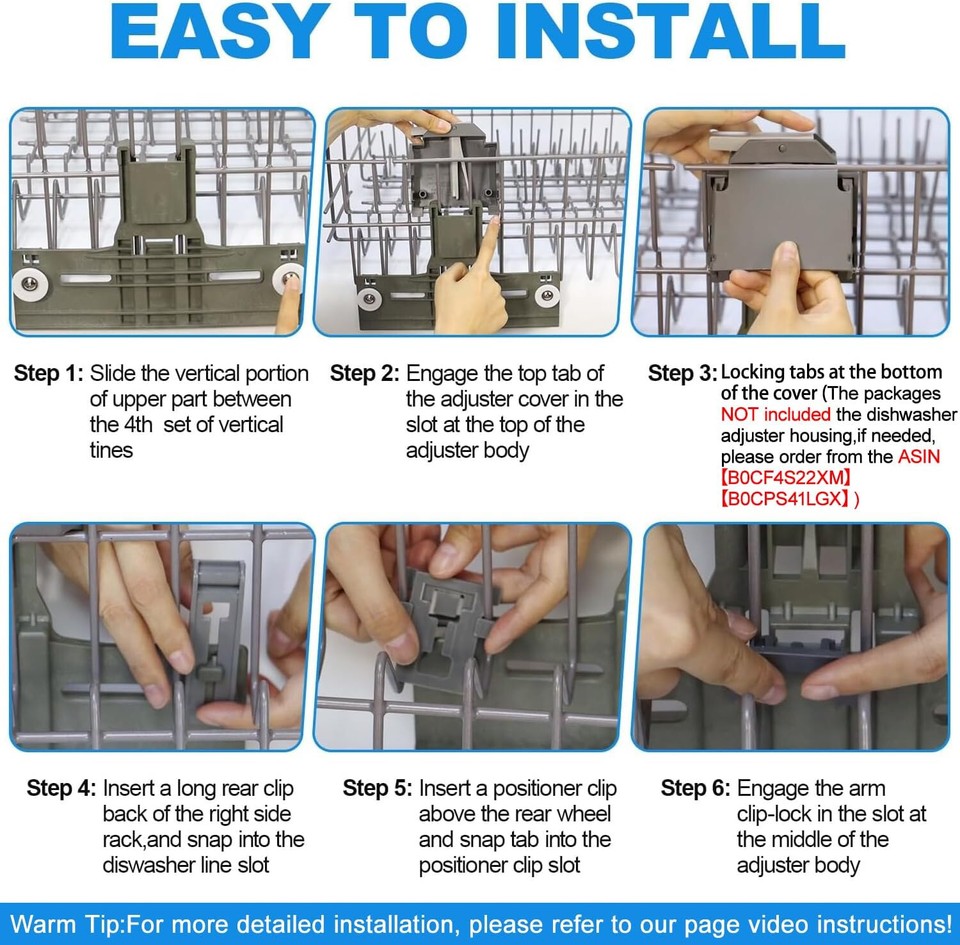 EASY TO INSTALL

Step 1: Slide the vertical portion of upper part between the 4th set of vertical tines

Step 2: Engage the top tab of the adjuster cover in the slot at the top of the adjuster body

Step 3: Locking tabs at the bottom of the cover (The packages NOT included the dishwasher adjuster housing,if needed, please order from the ASIN 【B0CF4S22XM】 【B0CPS41LGX】)

Step 4: Insert a long rear clip back of the right side rack,and snap into the diswasher line slot

Step 5: Insert a positioner clip above the rear wheel and snap tab into the positioner clip slot

Step 6: Engage the arm clip-lock in the slot at the middle of the adjuster body

Warm Tip:For more detailed installation, please refer to our page video instructions!