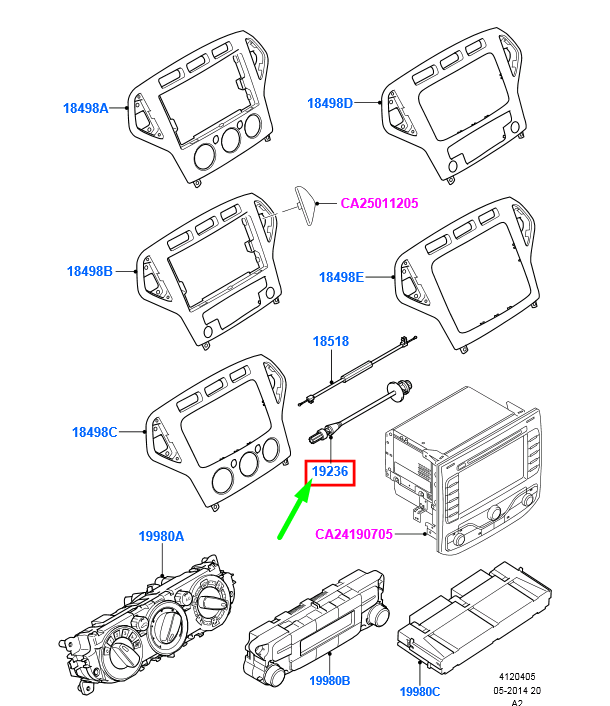 18498A
18498D
CA25011205
18498B
18498E
18518
18498C
19236
CA24190705
19980A
19980B
19980C
4120405
05-2014 20
A2