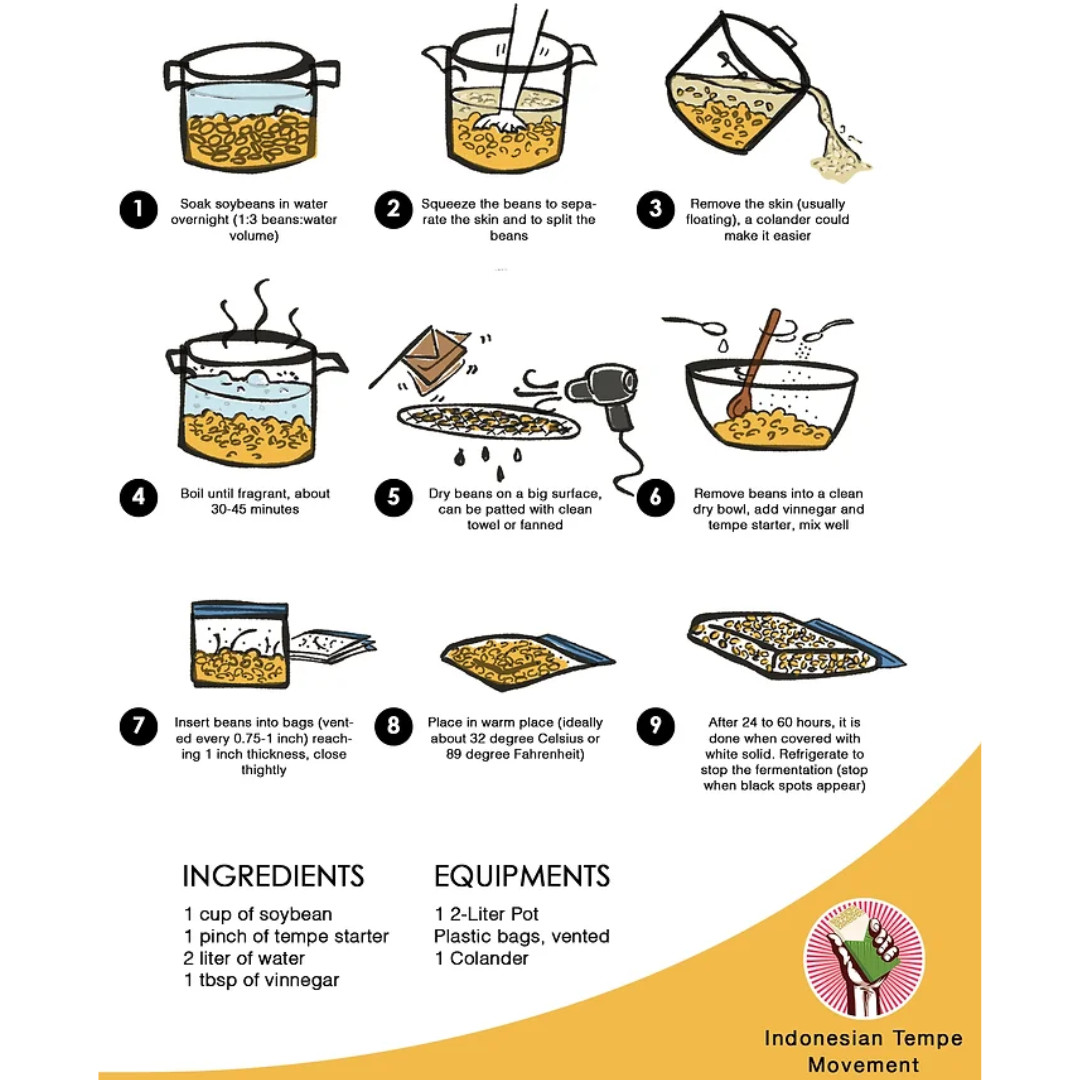 1 Soak soybeans in water overnight (1:3 beans:water volume)

2 Squeeze the beans to separate the skin and to split the beans

3 Remove the skin (usually floating), a colander could make it easier

4 Boil until fragrant, about 30-45 minutes

5 Dry beans on a big surface, can be patted with clean towel or fanned

6 Remove beans into a clean dry bowl, add vinnegar and tempe starter, mix well

7 Insert beans into bags (vented every 0.75-1 inch) reaching 1 inch thickness, close thightly

8 Place in warm place (ideally about 32 degree Celsius or 89 degree Fahrenheit)

9 After 24 to 60 hours, it is done when covered with white solid. Refrigerate to stop the fermentation (stop when black spots appear)

INGREDIENTS
1 cup of soybean
1 pinch of tempe starter
2 liter of water
1 tbsp of vinnegar

EQUIPMENTS
1 2-Liter Pot
Plastic bags, vented
1 Colander

Indonesian Tempe Movement