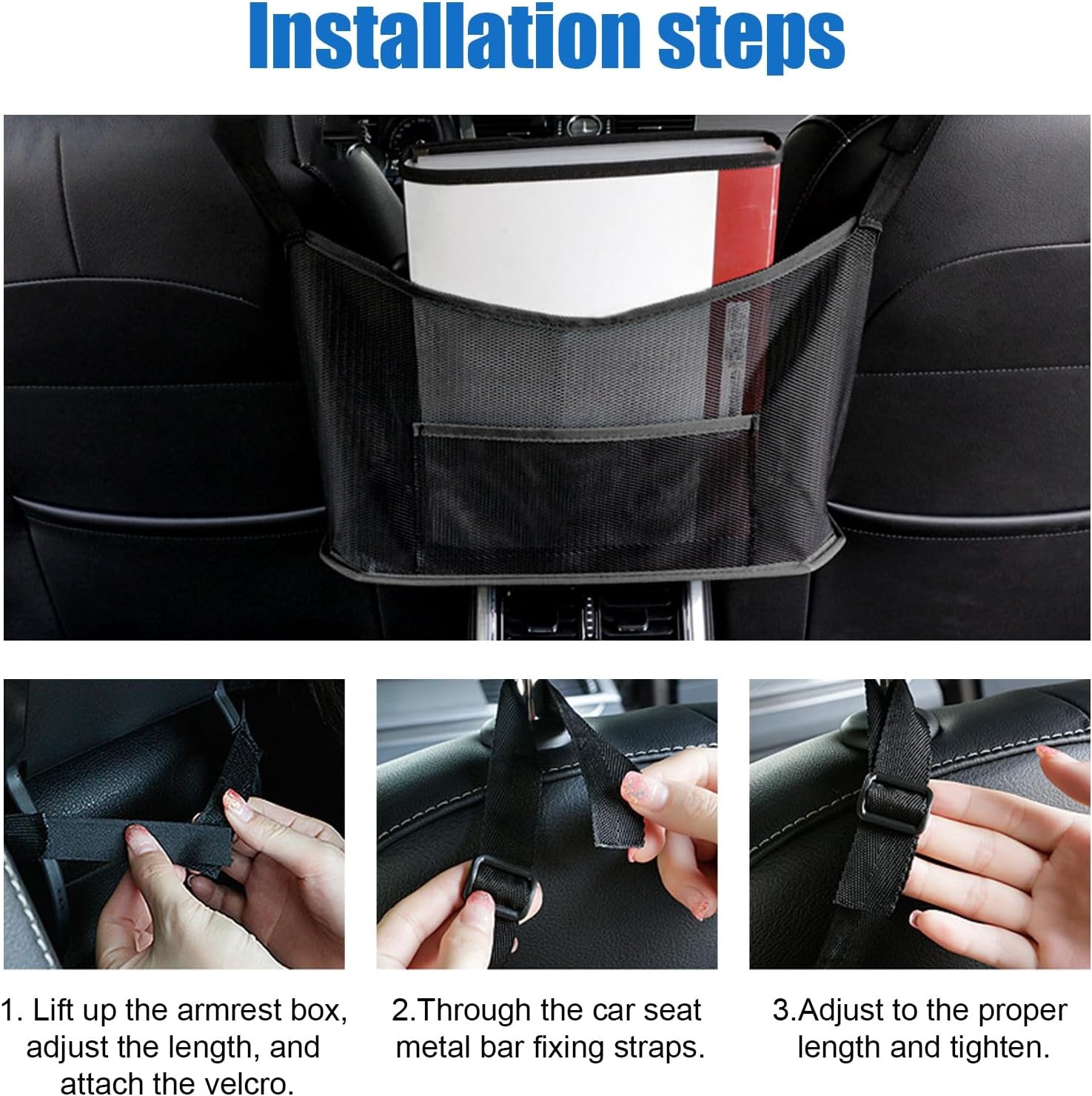 Installation steps

1. Lift up the armrest box, adjust the length, and attach the velcro.

2.Through the car seat metal bar fixing straps.

3.Adjust to the proper length and tighten.