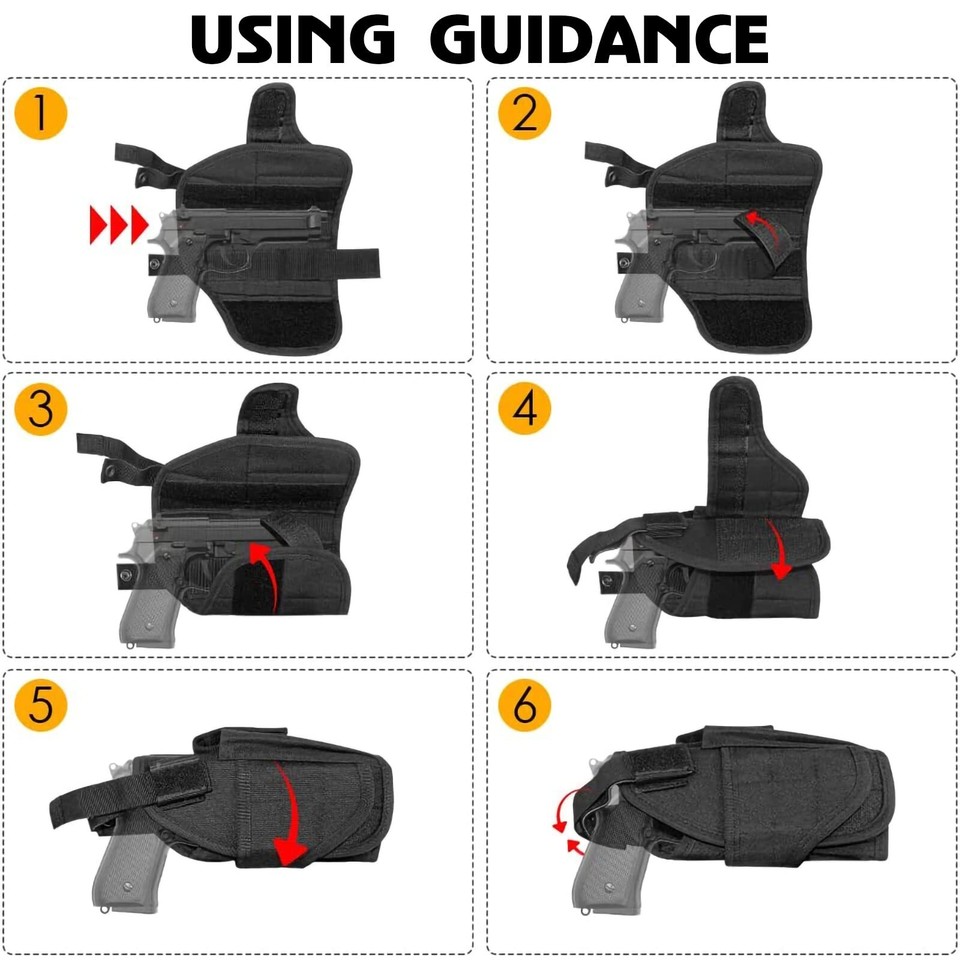 USING GUIDANCE

1

2

3

4

5

6