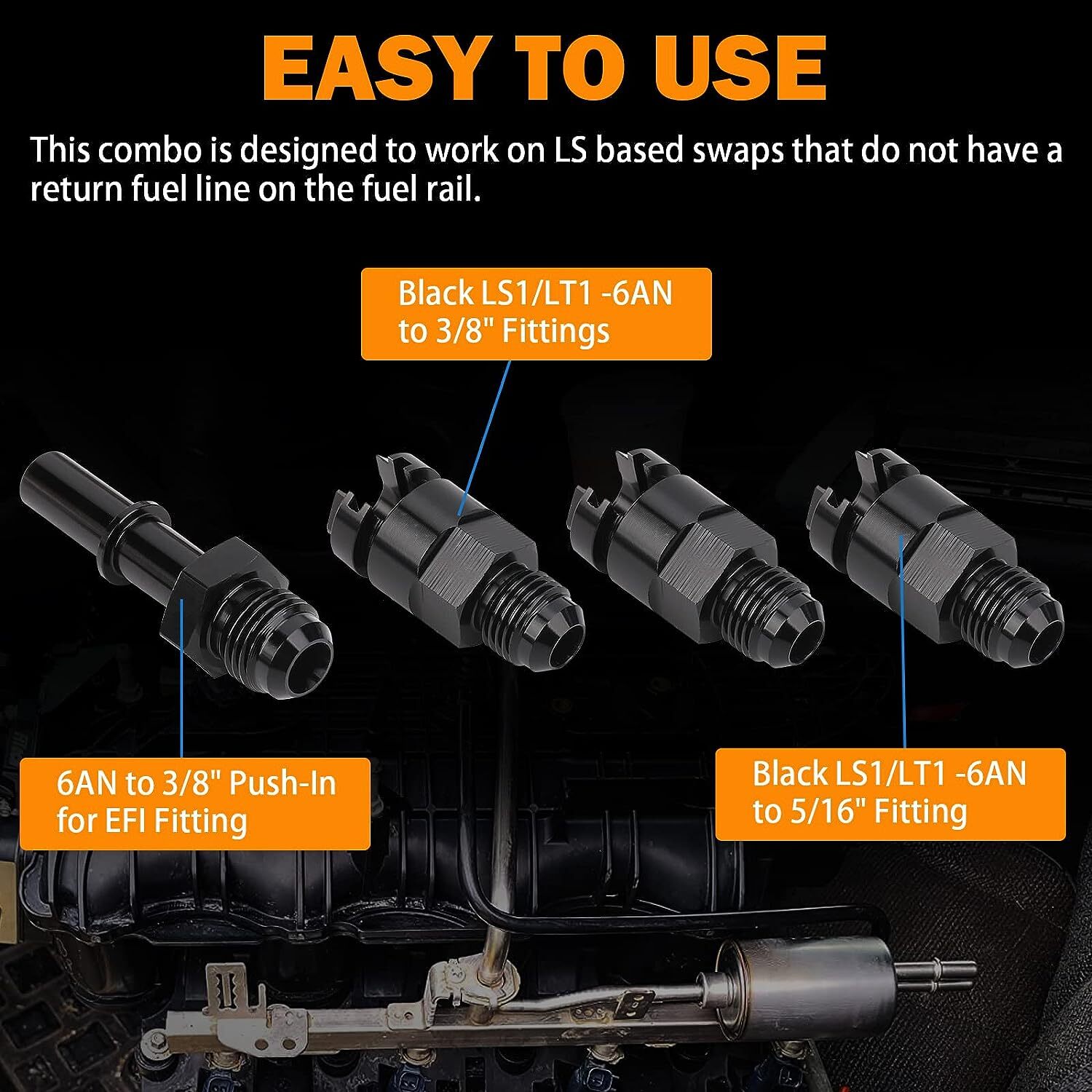 EASY TO USE

This combo is designed to work on LS based swaps that do not have a return fuel line on the fuel rail.

Black LS1/LT1 -6AN to 3/8" Fittings

6AN to 3/8" Push-In for EFI Fitting

Black LS1/LT1 -6AN to 5/16" Fitting