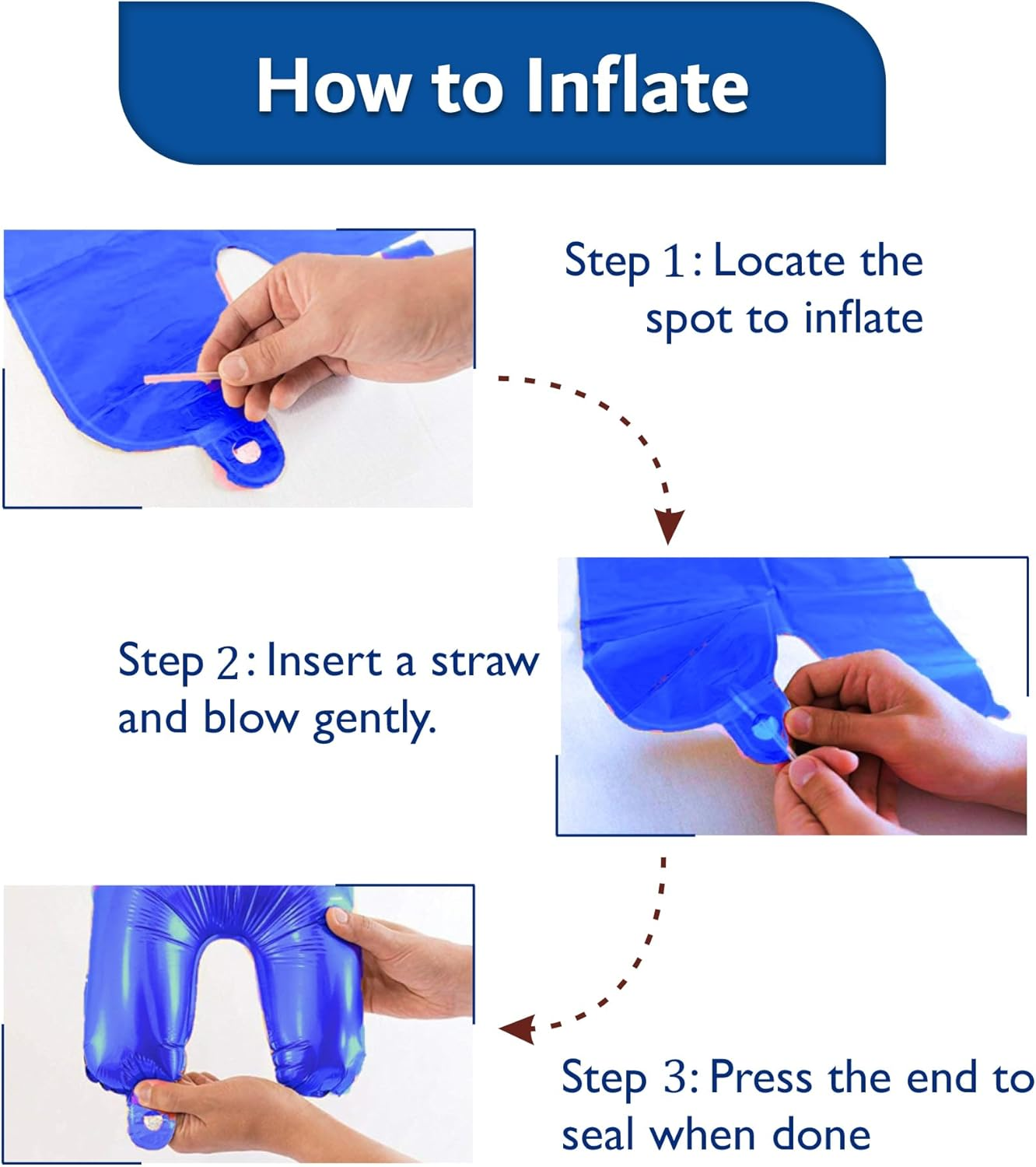 How to Inflate

Step 1: Locate the spot to inflate

Step 2: Insert a straw and blow gently.

Step 3: Press the end to seal when done