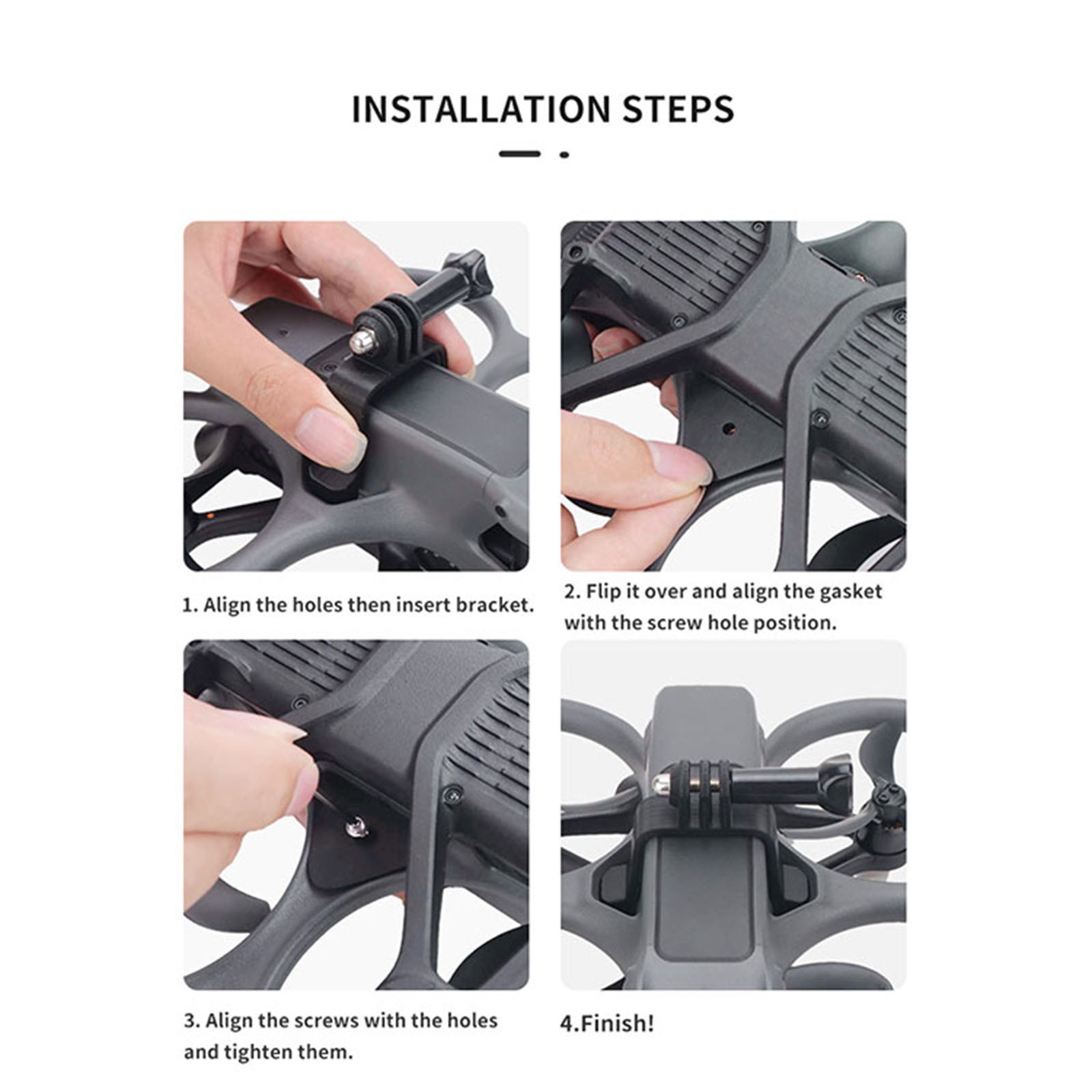 INSTALLATION STEPS

1. Align the holes then insert bracket.

2. Flip it over and align the gasket with the screw hole position.

3. Align the screws with the holes and tighten them.

4.Finish!