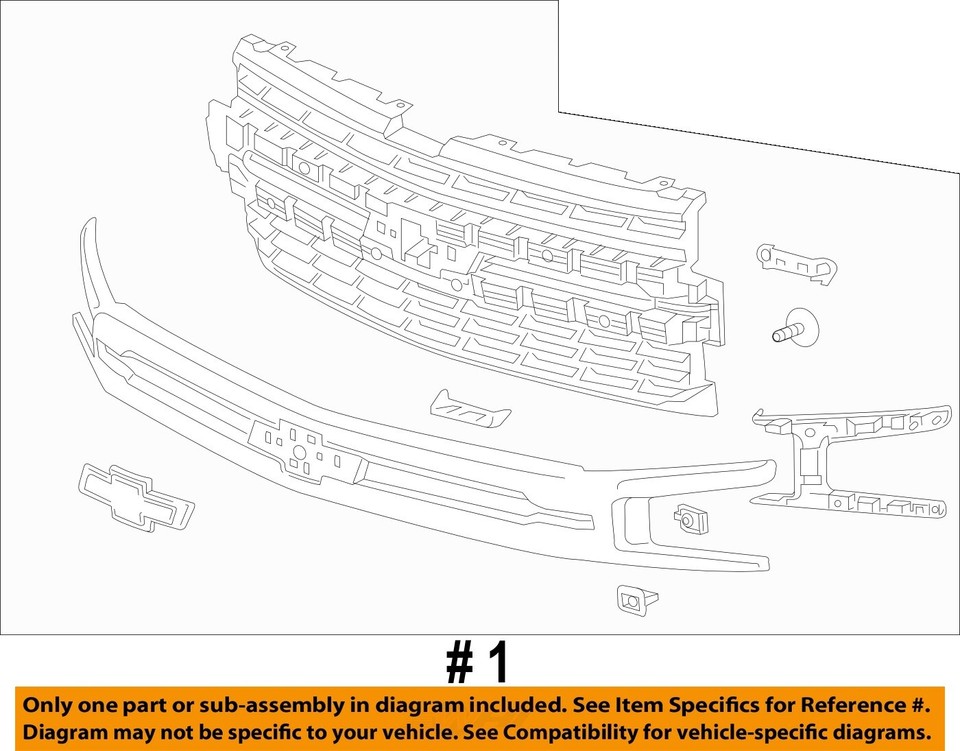 # 1

Only one part or sub-assembly in diagram included. See Item Specifics for Reference #.
Diagram may not be specific to your vehicle. See Compatibility for vehicle-specific diagrams.