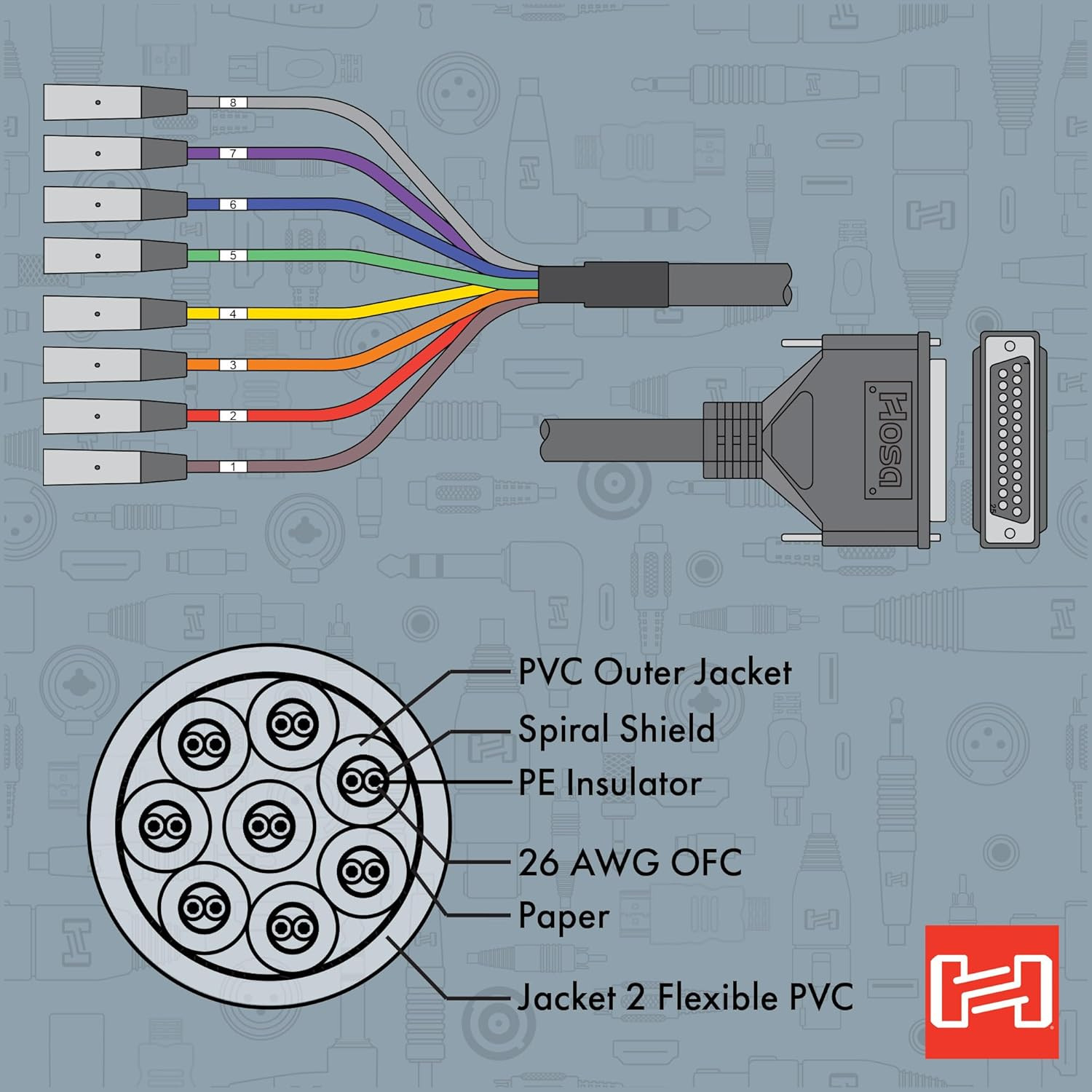 8
7
6
5
4
3
2
1

Hosa

1
25

PVC Outer Jacket
Spiral Shield
PE Insulator
26 AWG OFC
Paper
Jacket 2 Flexible PVC