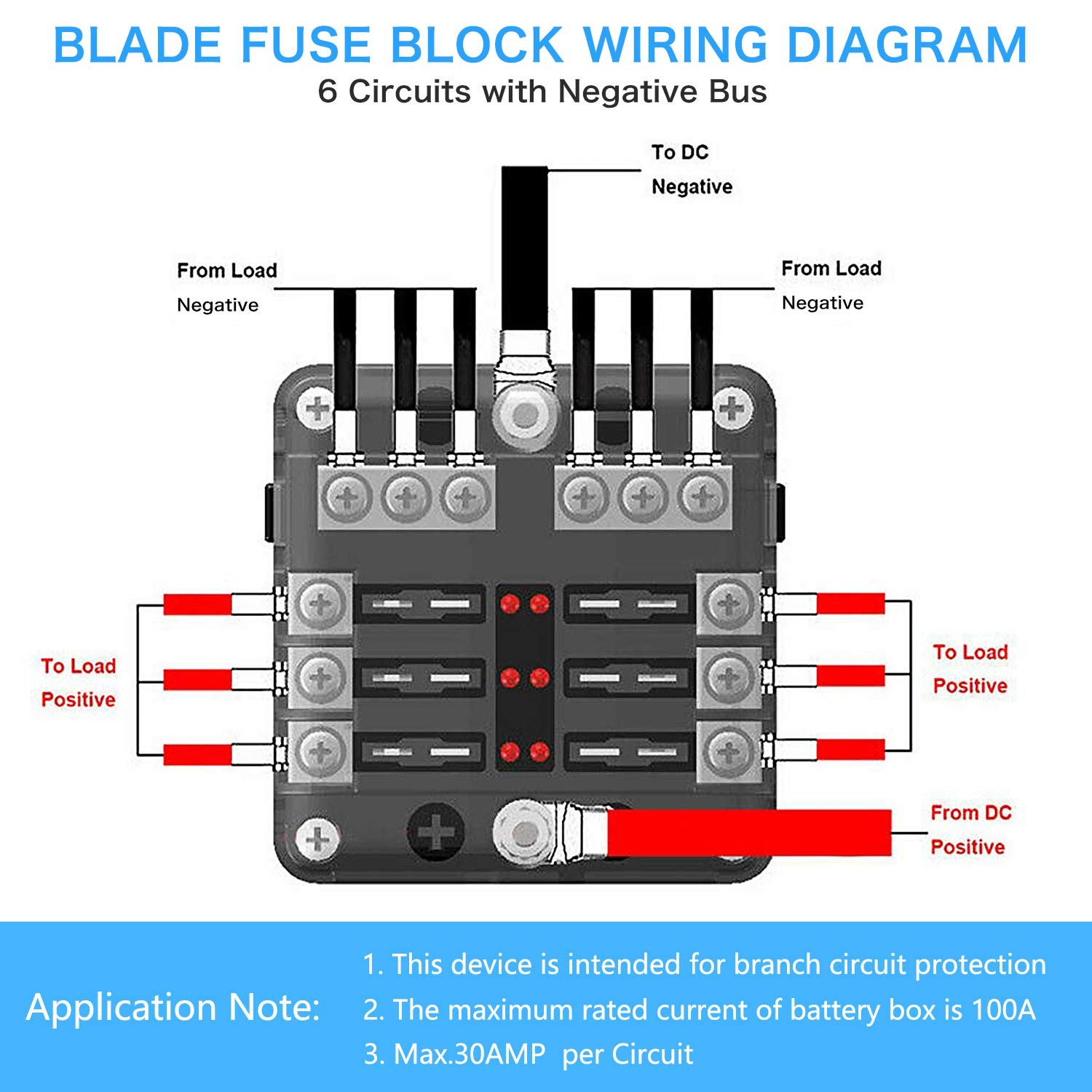 BLADE FUSE BLOCK WIRING DIAGRAM
6 Circuits with Negative Bus

To DC
Negative

From Load
Negative

From Load
Negative

To Load
Positive

To Load
Positive

From DC
Positive

Application Note:

1. This device is intended for branch circuit protection
2. The maximum rated current of battery box is 100A
3. Max.30AMP per Circuit