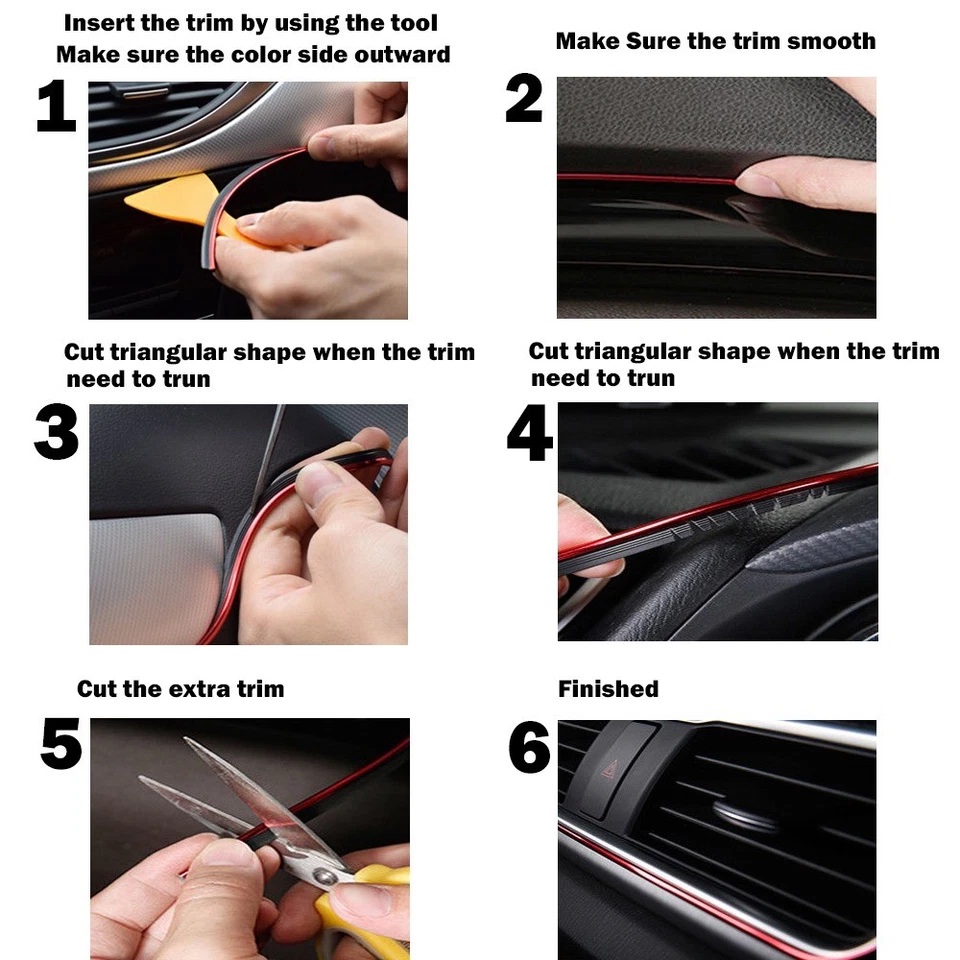 Insert the trim by using the tool
Make sure the color side outward

1

Make Sure the trim smooth

2

Cut triangular shape when the trim need to trun

3

Cut triangular shape when the trim need to trun

4

Cut the extra trim

5

Finished

6