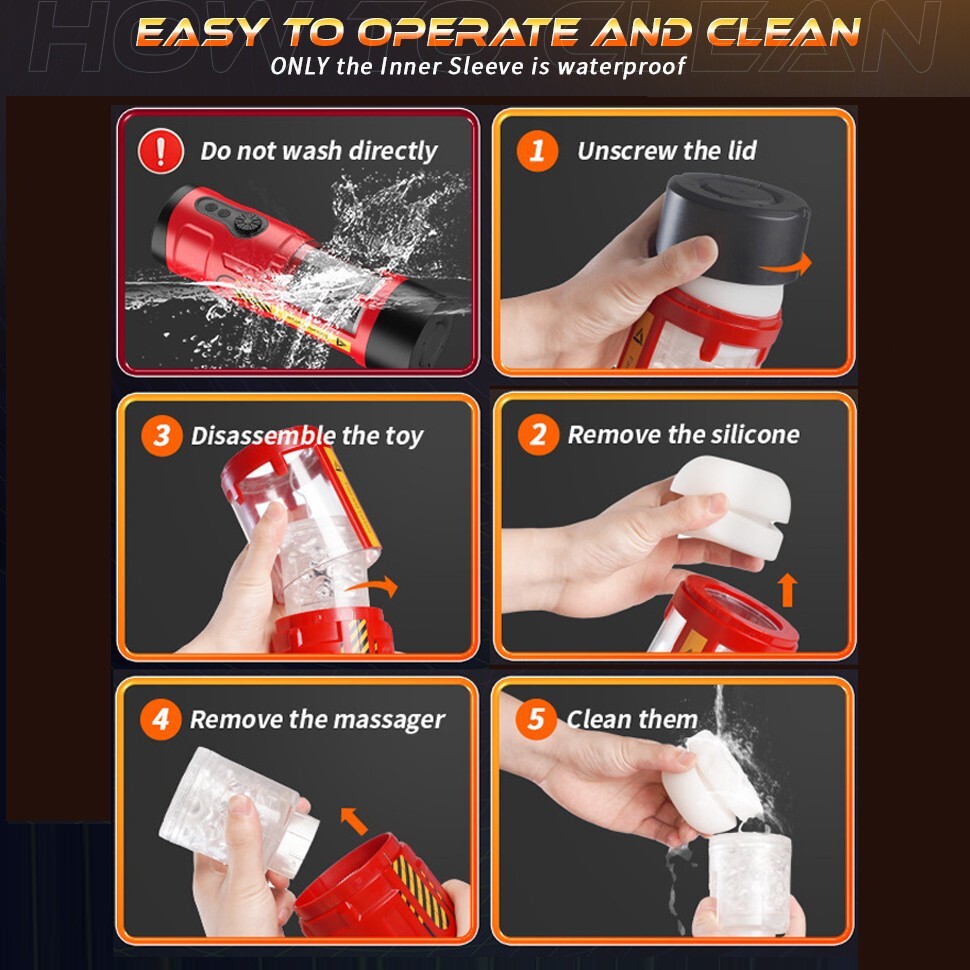 HOW TO CLEAN

EASY TO OPERATE AND CLEAN

ONLY the Inner Sleeve is waterproof

! Do not wash directly

1 Unscrew the lid

3 Disassemble the toy

2 Remove the silicone

4 Remove the massager

5 Clean them