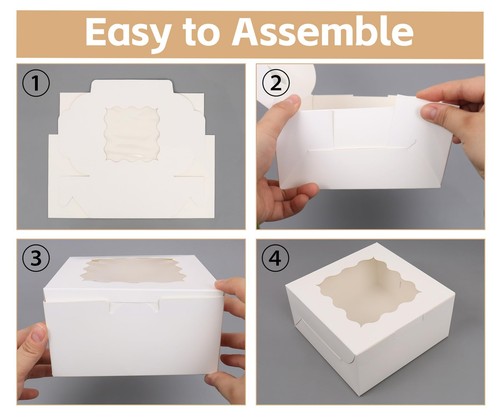 Easy to Assemble

①

②

③

④