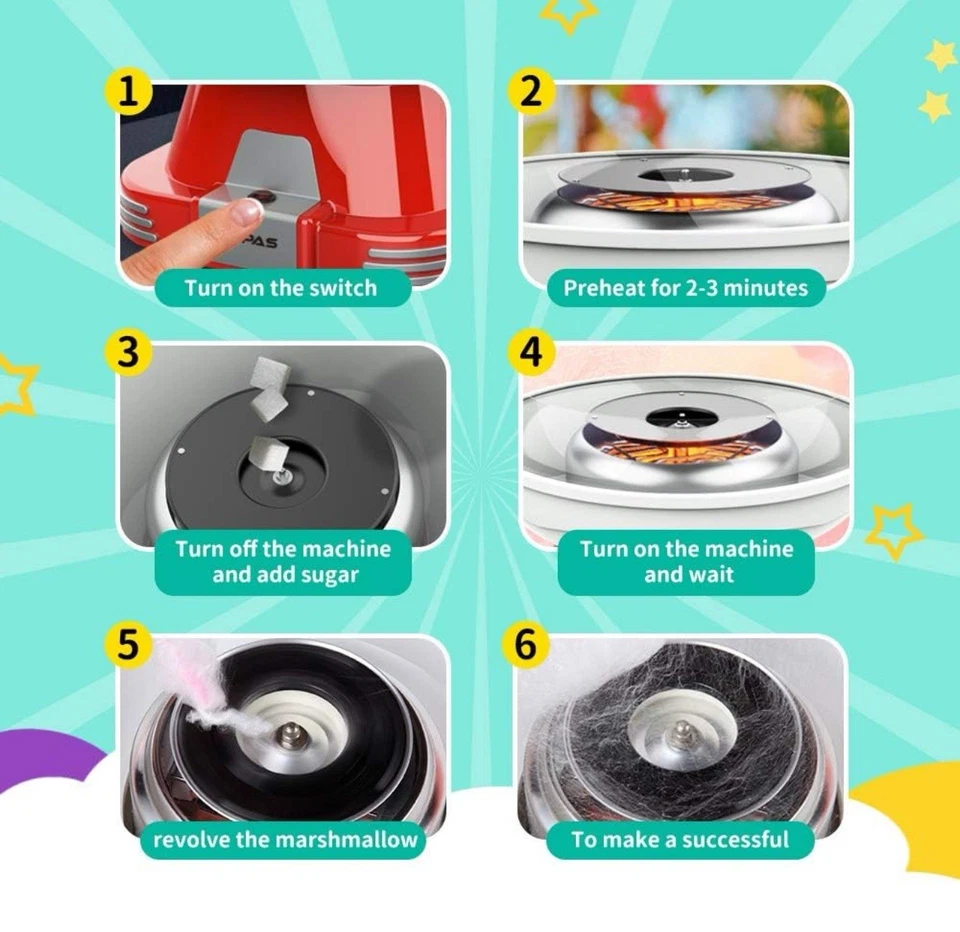 1

PAS

Turn on the switch

2

Preheat for 2-3 minutes

3

Turn off the machine and add sugar

4

Turn on the machine and wait

5

revolve the marshmallow

6

To make a successful