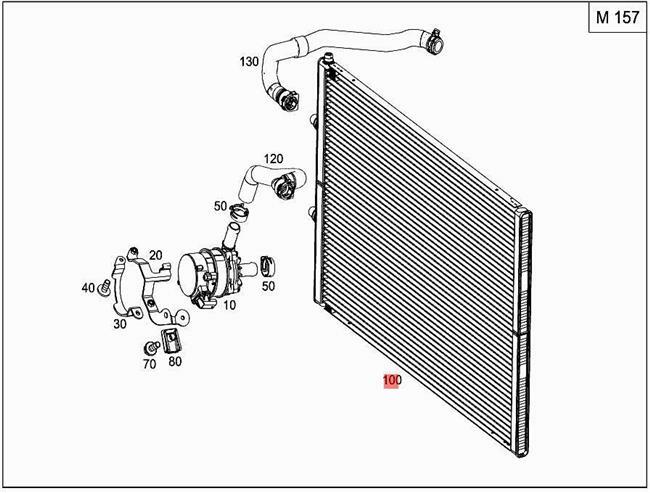 M 157

130

120

50

20

40

50

10

30

70

80

100