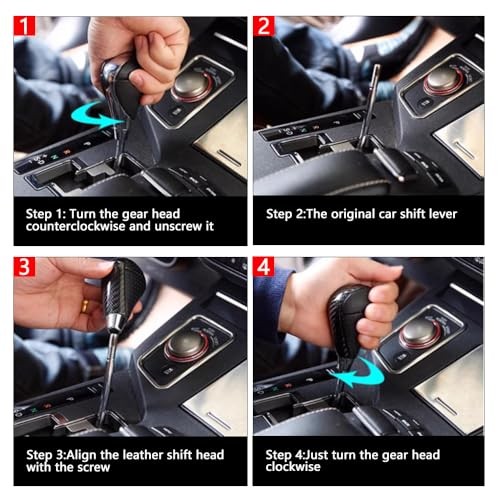 1

Step 1: Turn the gear head counterclockwise and unscrew it

2

Step 2:The original car shift lever

3

Step 3:Align the leather shift head with the screw

4

Step 4:Just turn the gear head clockwise