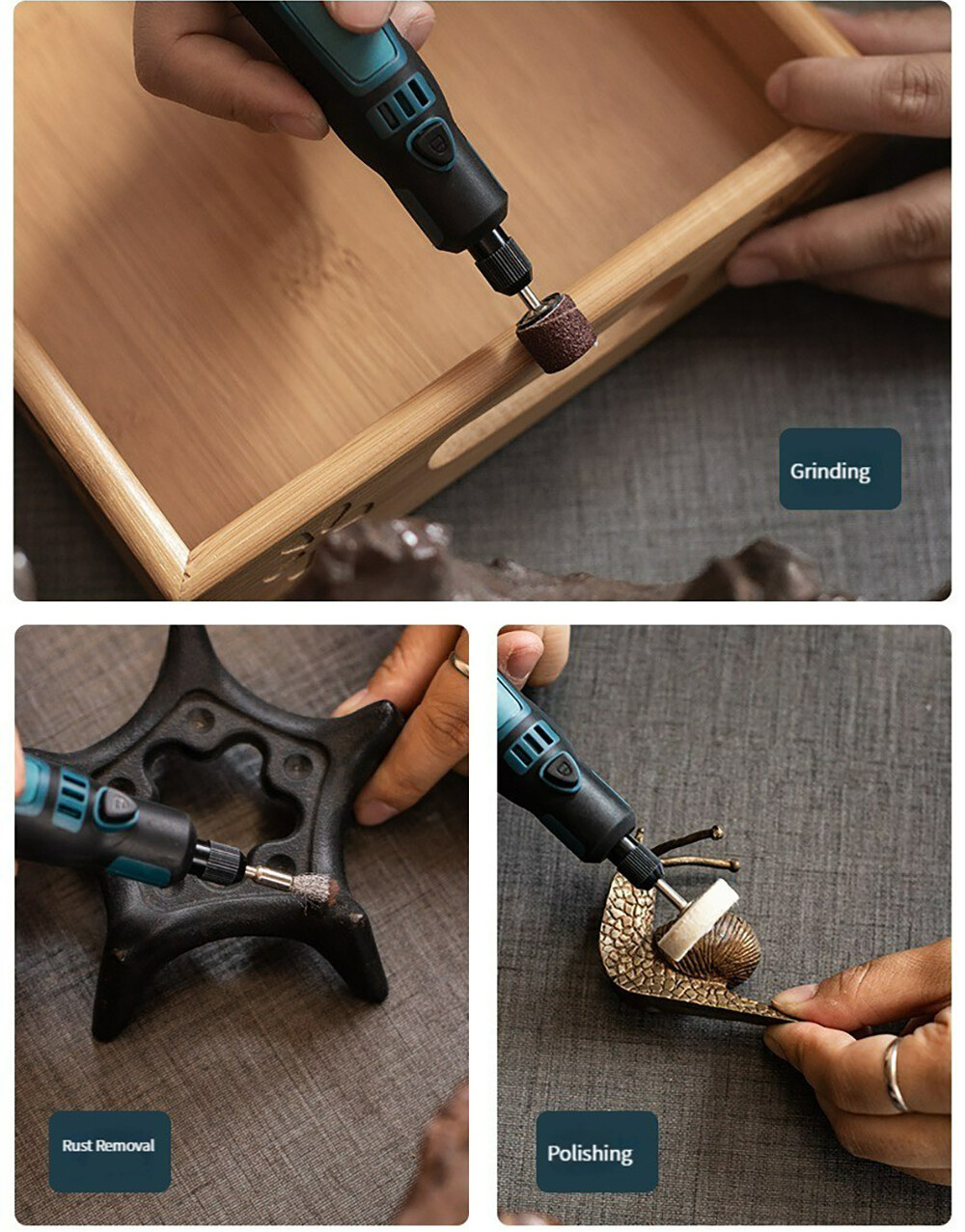 Grinding

Rust Removal

Polishing