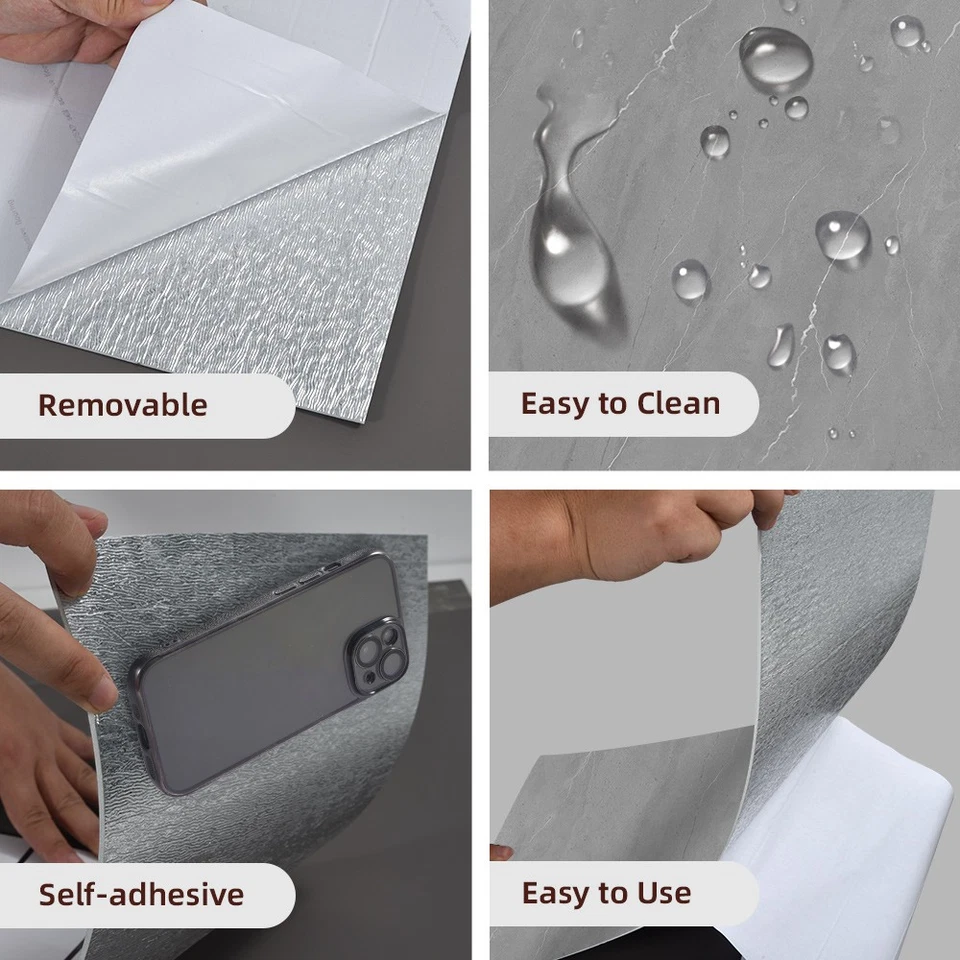 Removable

Easy to Clean

Self-adhesive

Easy to Use