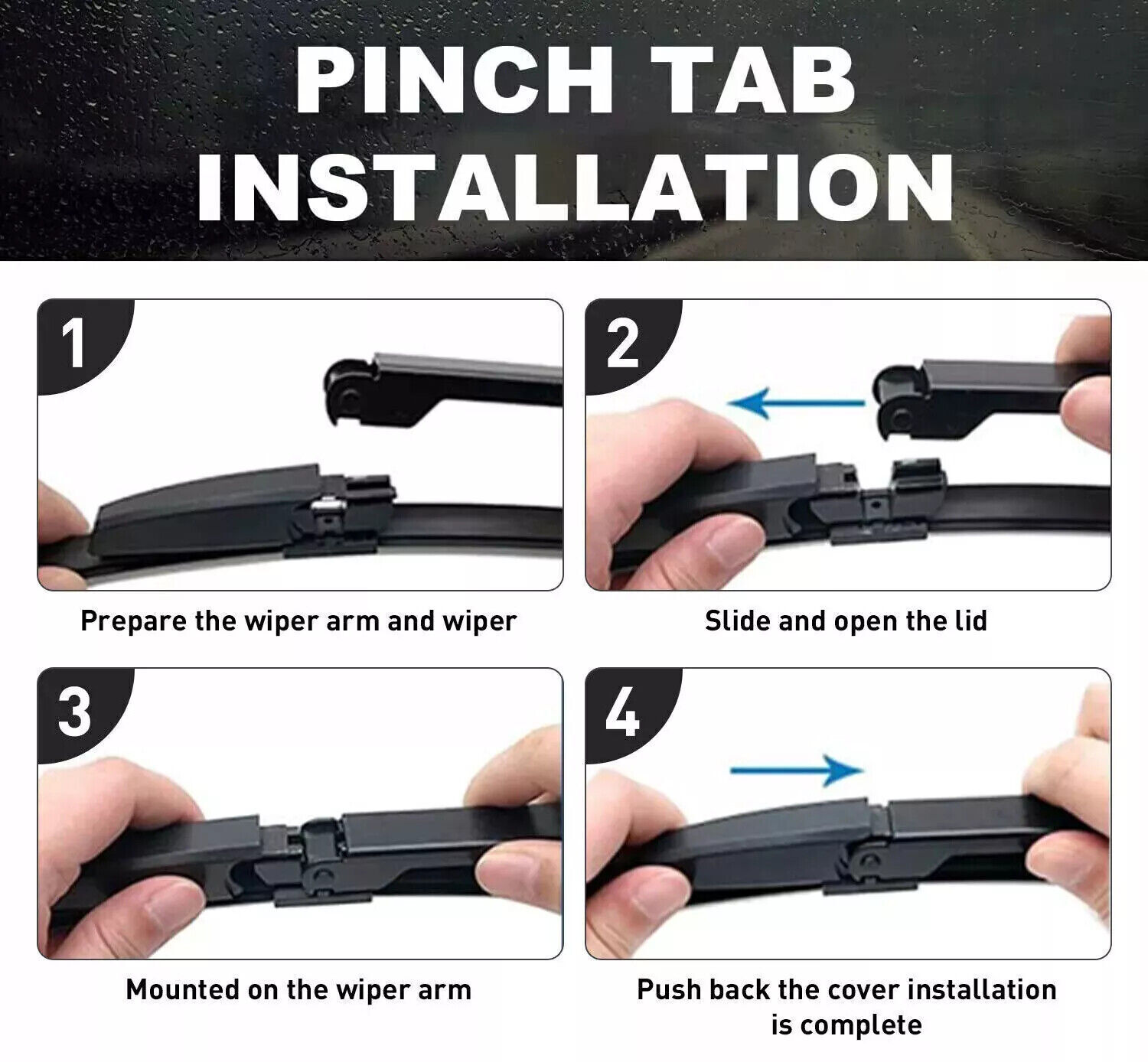 PINCH TAB INSTALLATION

1

Prepare the wiper arm and wiper

2

Slide and open the lid

3

Mounted on the wiper arm

4

Push back the cover installation is complete